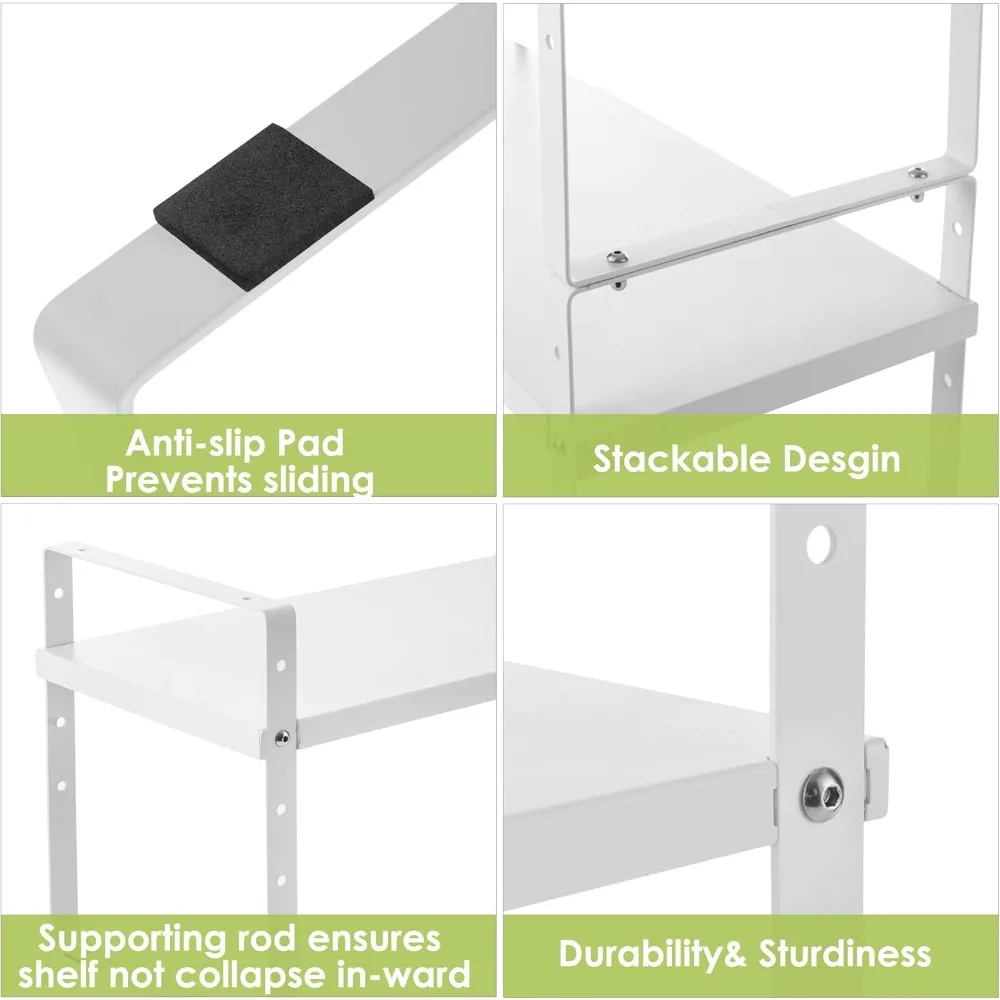 Anti-slip Pad
Prevents sliding

Stackable Desgin

Supporting rod ensures
shelf not collapse in-ward

Durability& Sturdiness