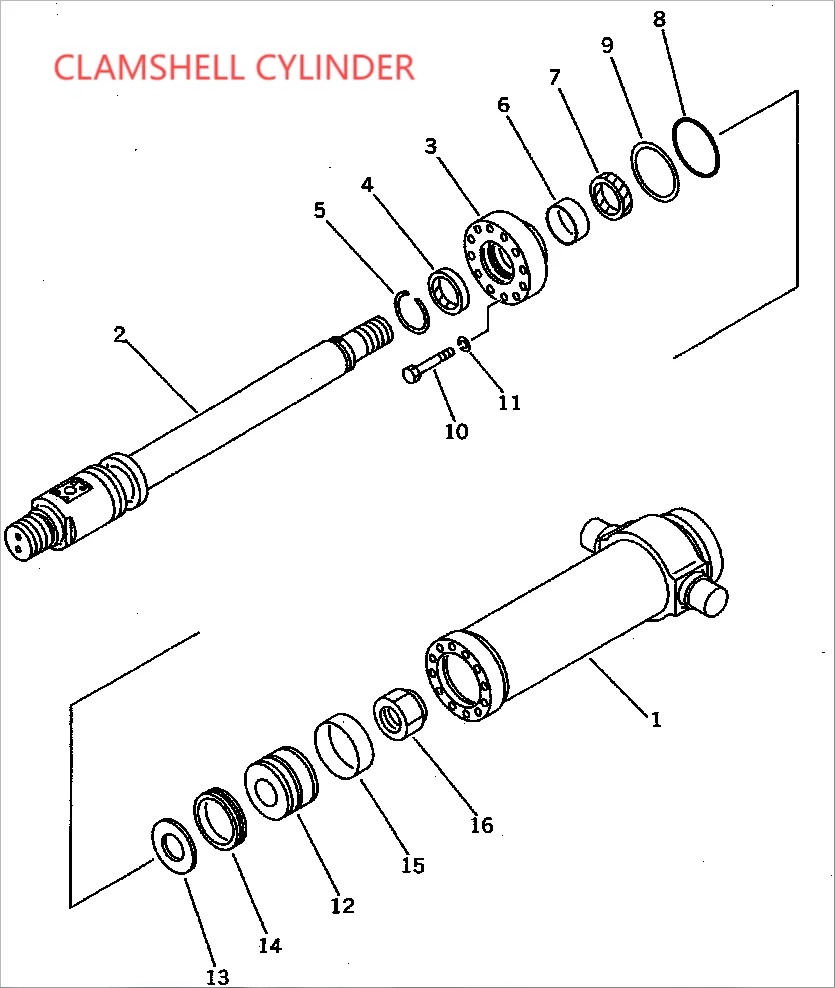 CLAMSHELL CYLINDER

8
9
7
6
3
4
5
2
11
10
1
16
15
12
14
13