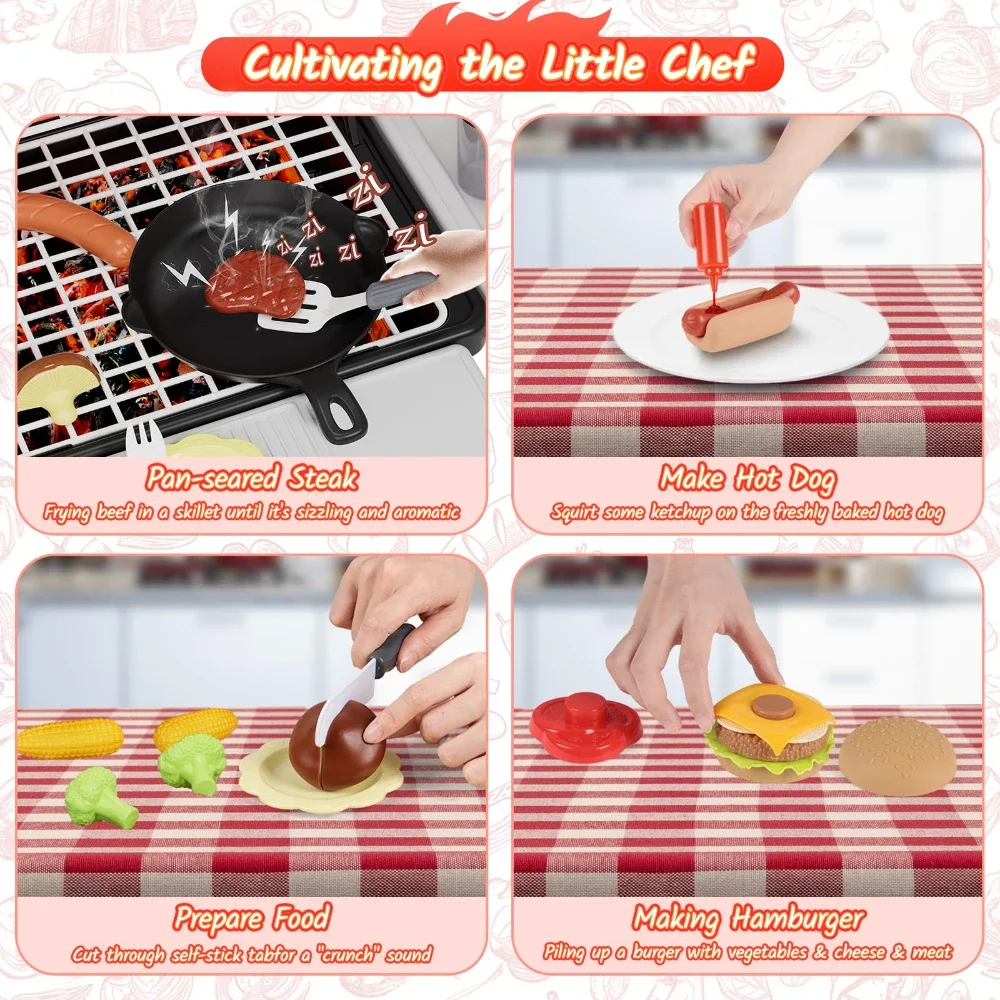 Cultivating the Little Chef

zi
zi
zi
zi
zi
zi

Pan-seared Steak
Frying beef in a skillet until it's sizzling and aromatic

Make Hot Dog
Squirt some ketchup on the freshly baked hot dog

Prepare Food
Cut through self-stick tabfor a "crunch" sound

Making Hamburger
Piling up a burger with vegetables & cheese & meat