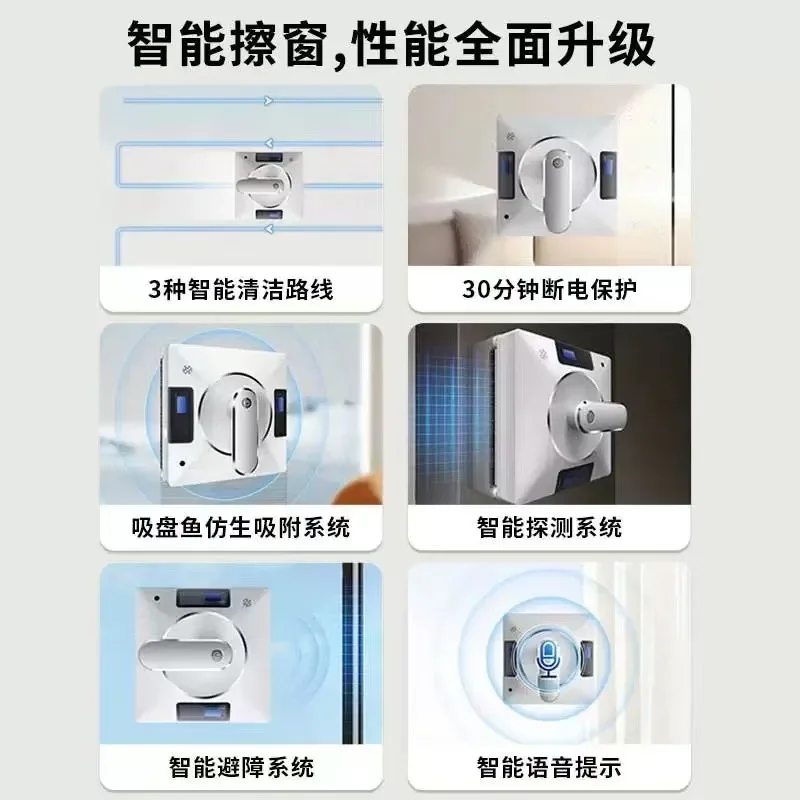 智能擦窗,性能全面升级

3种智能清洁路线

30分钟断电保护

吸盘鱼仿生吸附系统

智能探测系统

智能避障系统

智能语音提示