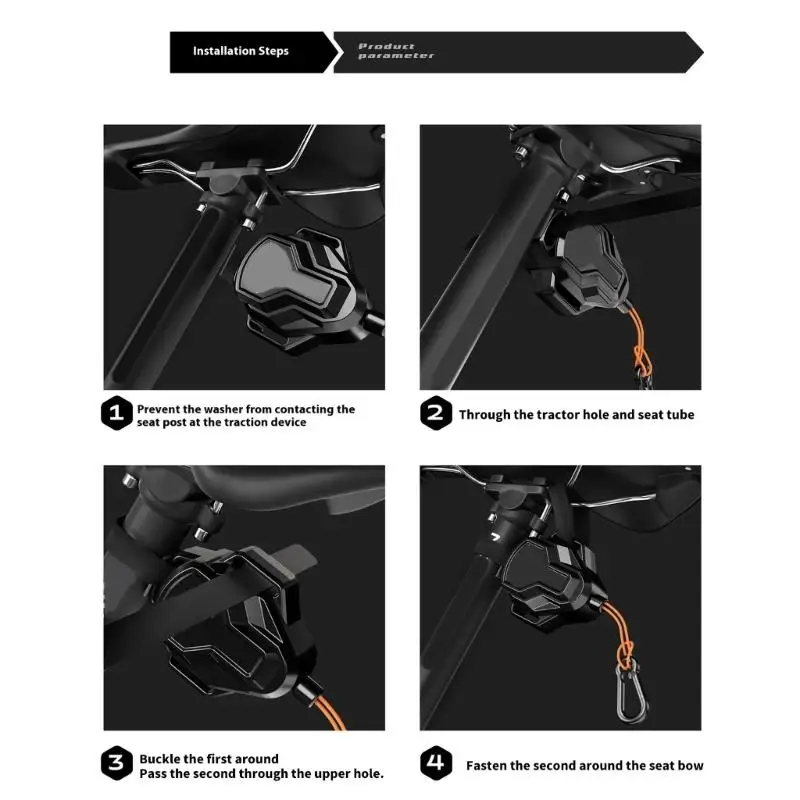 Installation Steps

Product parameter

1 Prevent the washer from contacting the seat post at the traction device

2 Through the tractor hole and seat tube

3 Buckle the first around
Pass the second through the upper hole.

4 Fasten the second around the seat bow