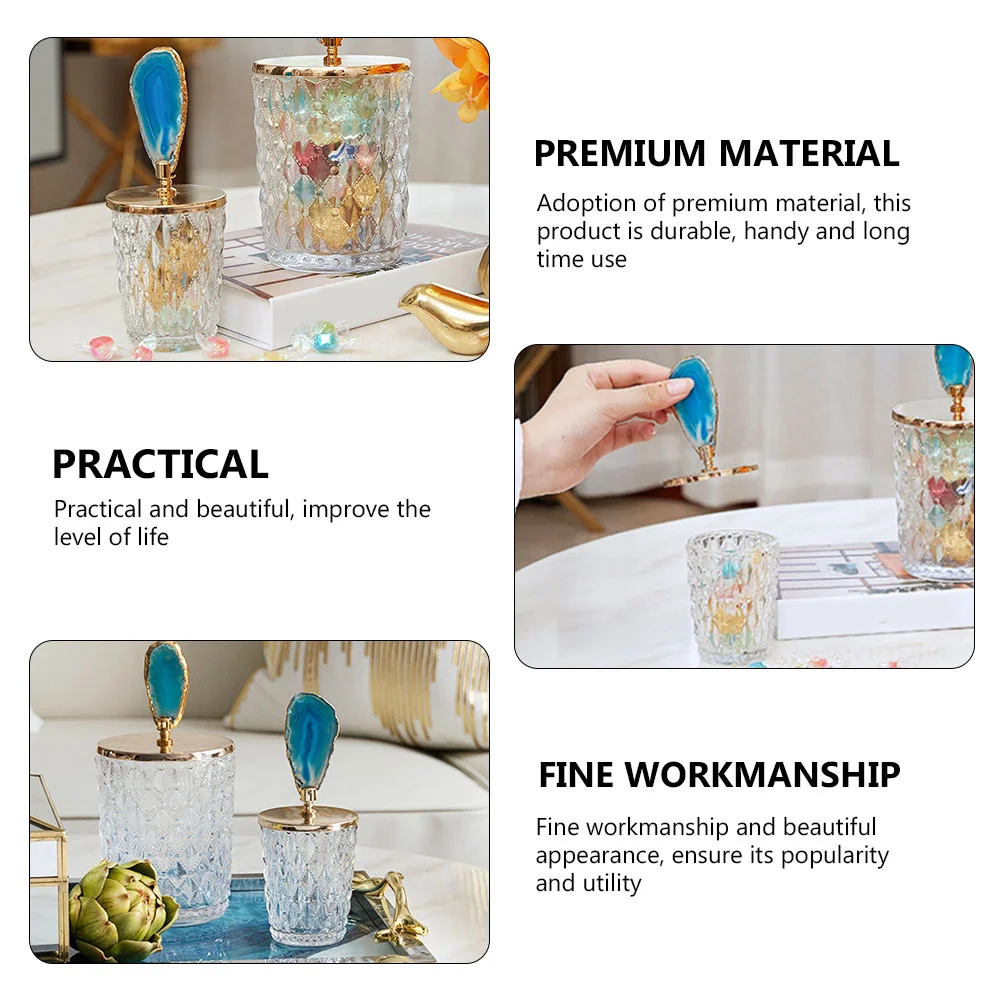 PREMIUM MATERIAL

Adoption of premium material, this product is durable, handy and long time use

PRACTICAL

Practical and beautiful, improve the level of life

FINE WORKMANSHIP

Fine workmanship and beautiful appearance, ensure its popularity and utility