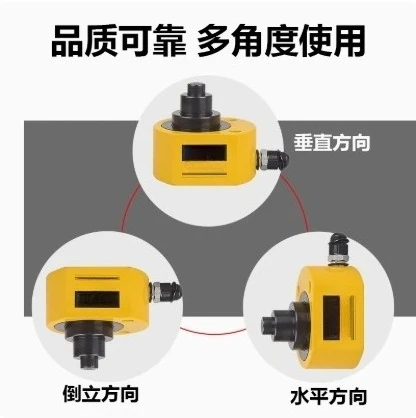 品质可靠 多角度使用

垂直方向

倒立方向

水平方向