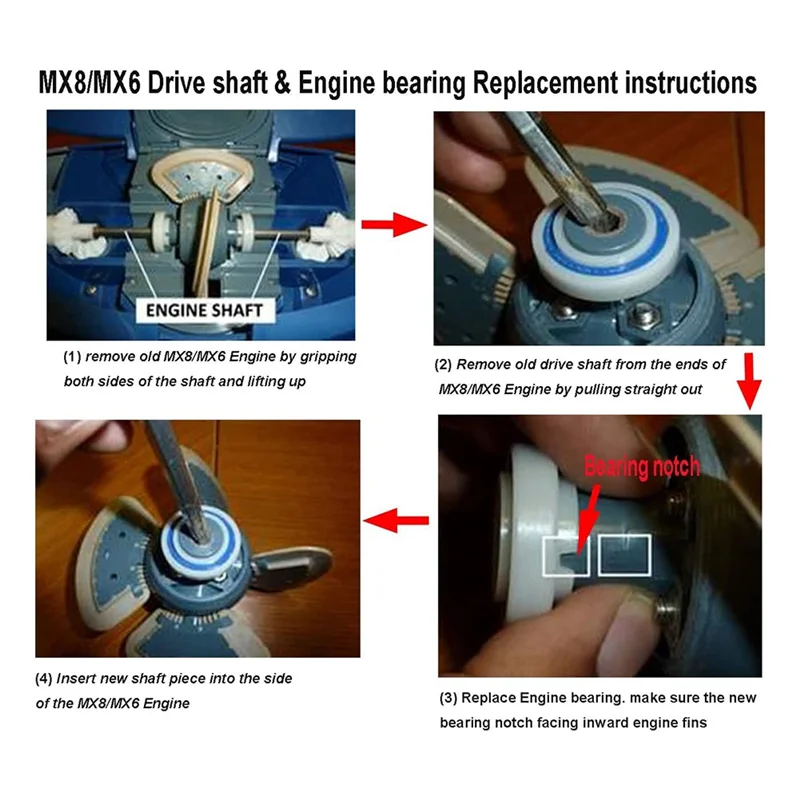 MX8/MX6 Drive shaft & Engine bearing Replacement instructions

ENGINE SHAFT

(1) remove old MX8/MX6 Engine by gripping both sides of the shaft and lifting up

(2) Remove old drive shaft from the ends of MX8/MX6 Engine by pulling straight out

Bearing notch

(3) Replace Engine bearing. make sure the new bearing notch facing inward engine fins

(4) Insert new shaft piece into the side of the MX8/MX6 Engine