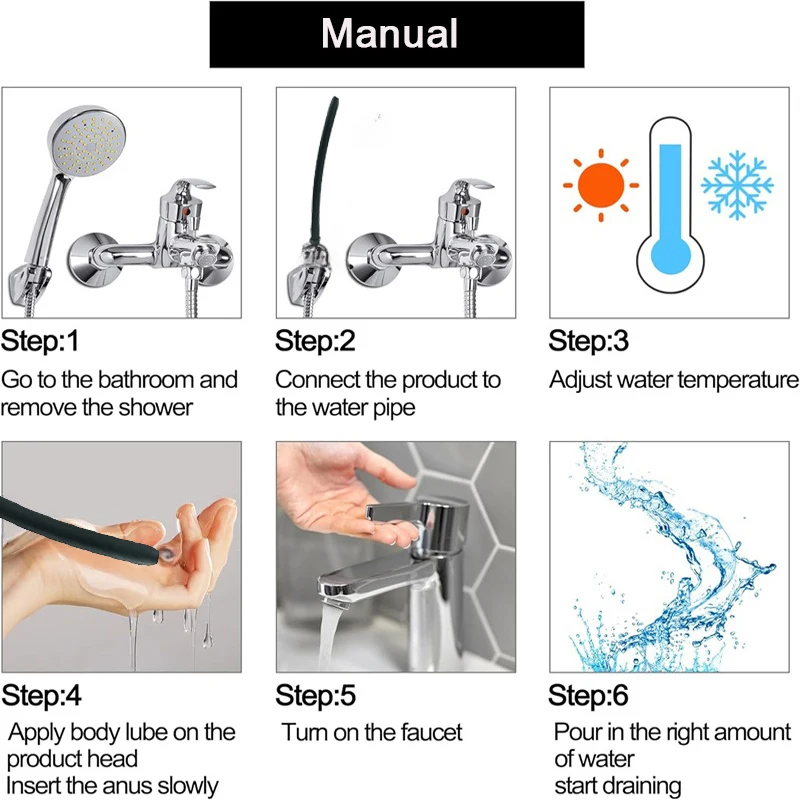 Manual

Step:1
Go to the bathroom and remove the shower

Step:2
Connect the product to the water pipe

Step:3
Adjust water temperature

Step:4
Apply body lube on the product head
Insert the anus slowly

Step:5
Turn on the faucet

Step:6
Pour in the right amount of water
start draining