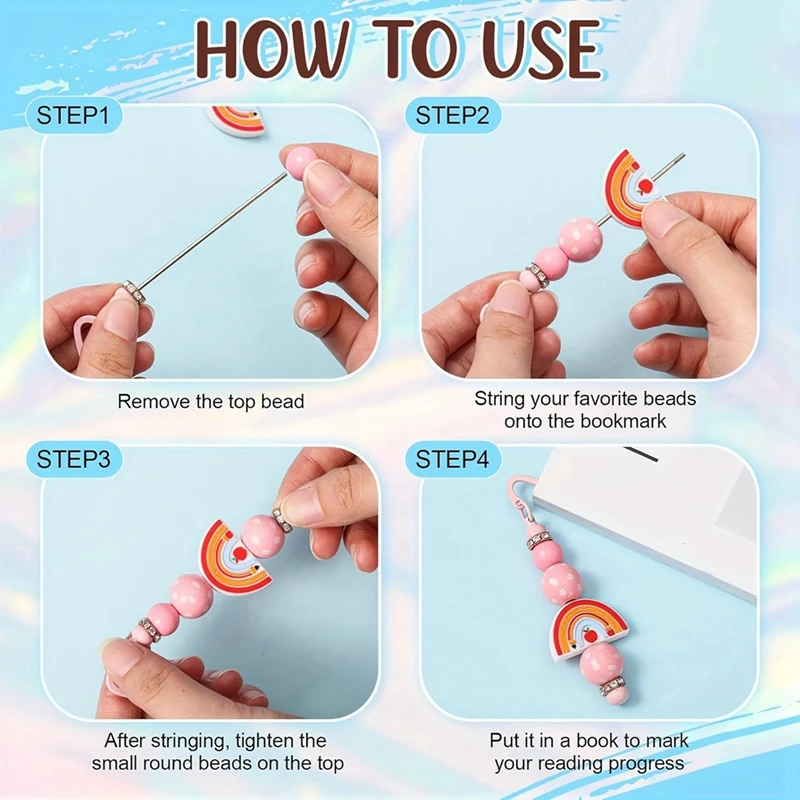 HOW TO USE

STEP1

Remove the top bead

STEP2

String your favorite beads onto the bookmark

STEP3

After stringing, tighten the small round beads on the top

STEP4

Put it in a book to mark your reading progress