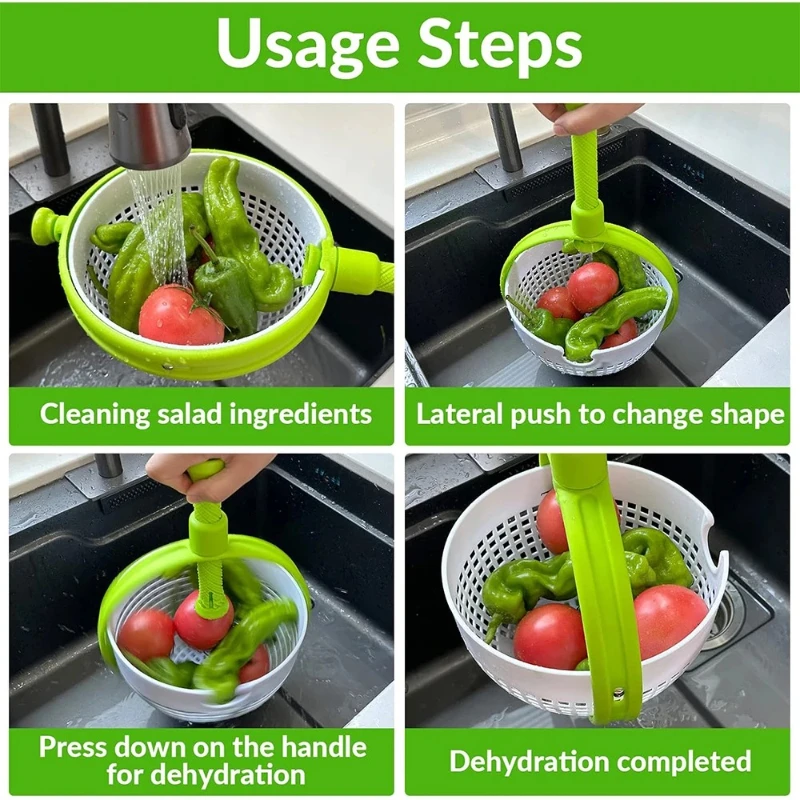 Usage Steps

Cleaning salad ingredients

Lateral push to change shape

Press down on the handle for dehydration

Dehydration completed