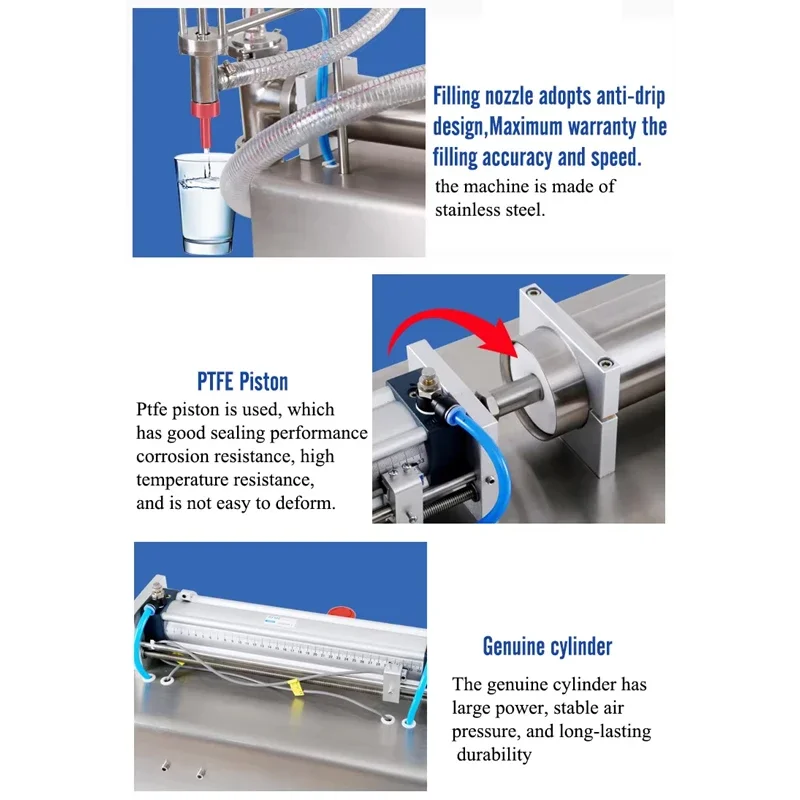 Filling nozzle adopts anti-drip design,Maximum warranty the filling accuracy and speed.
the machine is made of stainless steel.

PTFE Piston
Ptfe piston is used, which has good sealing performance corrosion resistance, high temperature resistance, and is not easy to deform.

Genuine cylinder
The genuine cylinder has large power, stable air pressure, and long-lasting durability