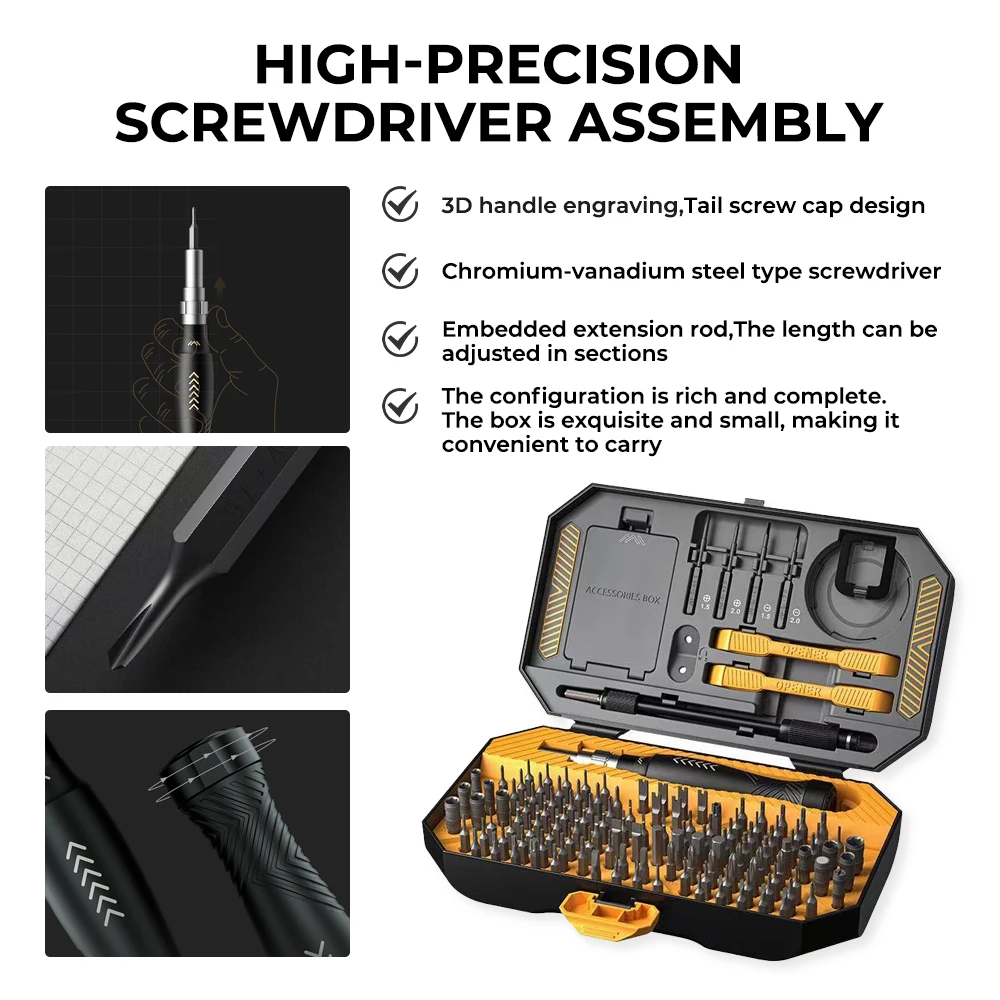 HIGH-PRECISION SCREWDRIVER ASSEMBLY

3D handle engraving,Tail screw cap design

Chromium-vanadium steel type screwdriver

Embedded extension rod,The length can be adjusted in sections

The configuration is rich and complete. The box is exquisite and small, making it convenient to carry

ACCESSORIES BOX

1.5 2.0 1.5 2.0

OPENER

OPENER