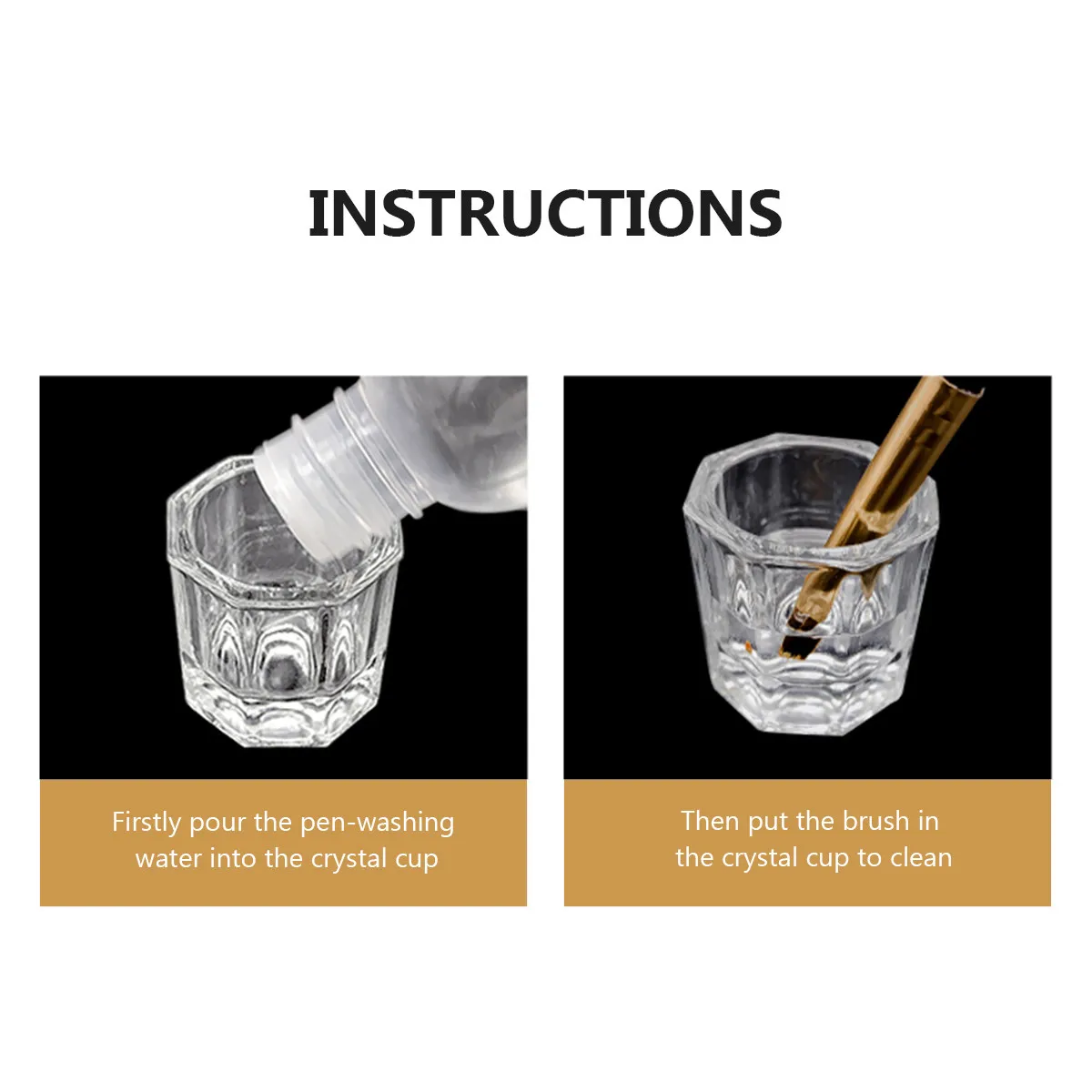 INSTRUCTIONS

Firstly pour the pen-washing water into the crystal cup

Then put the brush in the crystal cup to clean