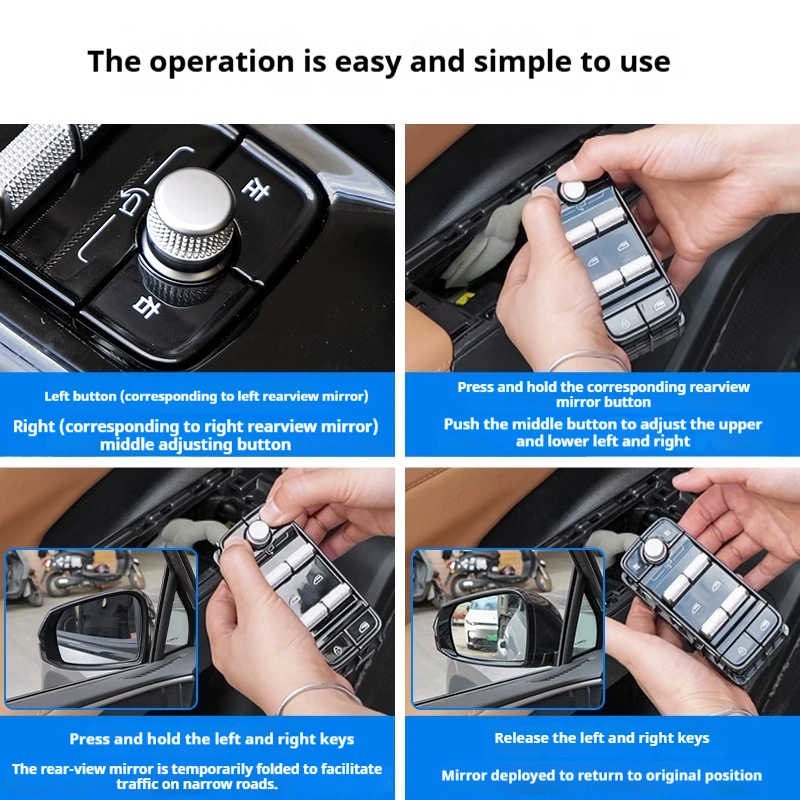 The operation is easy and simple to use

左

右

Left button (corresponding to left rearview mirror)

Right (corresponding to right rearview mirror) middle adjusting button

Press and hold the corresponding rearview mirror button

Push the middle button to adjust the upper and lower left and right

Press and hold the left and right keys

The rear-view mirror is temporarily folded to facilitate traffic on narrow roads.

Release the left and right keys

Mirror deployed to return to original position