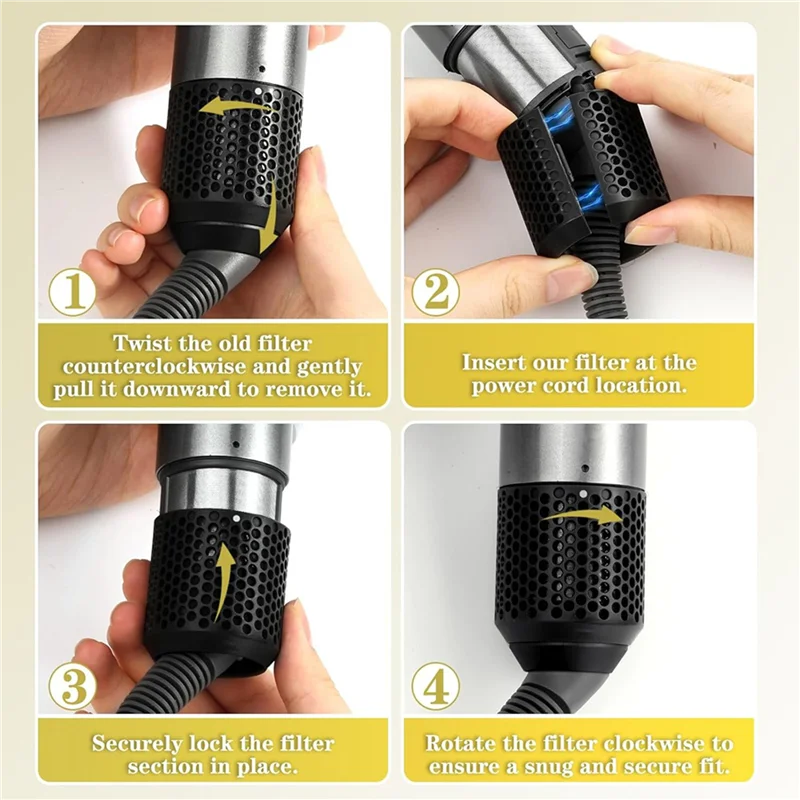 1

Twist the old filter counterclockwise and gently pull it downward to remove it.

2

Insert our filter at the power cord location.

3

Securely lock the filter section in place.

4

Rotate the filter clockwise to ensure a snug and secure fit.