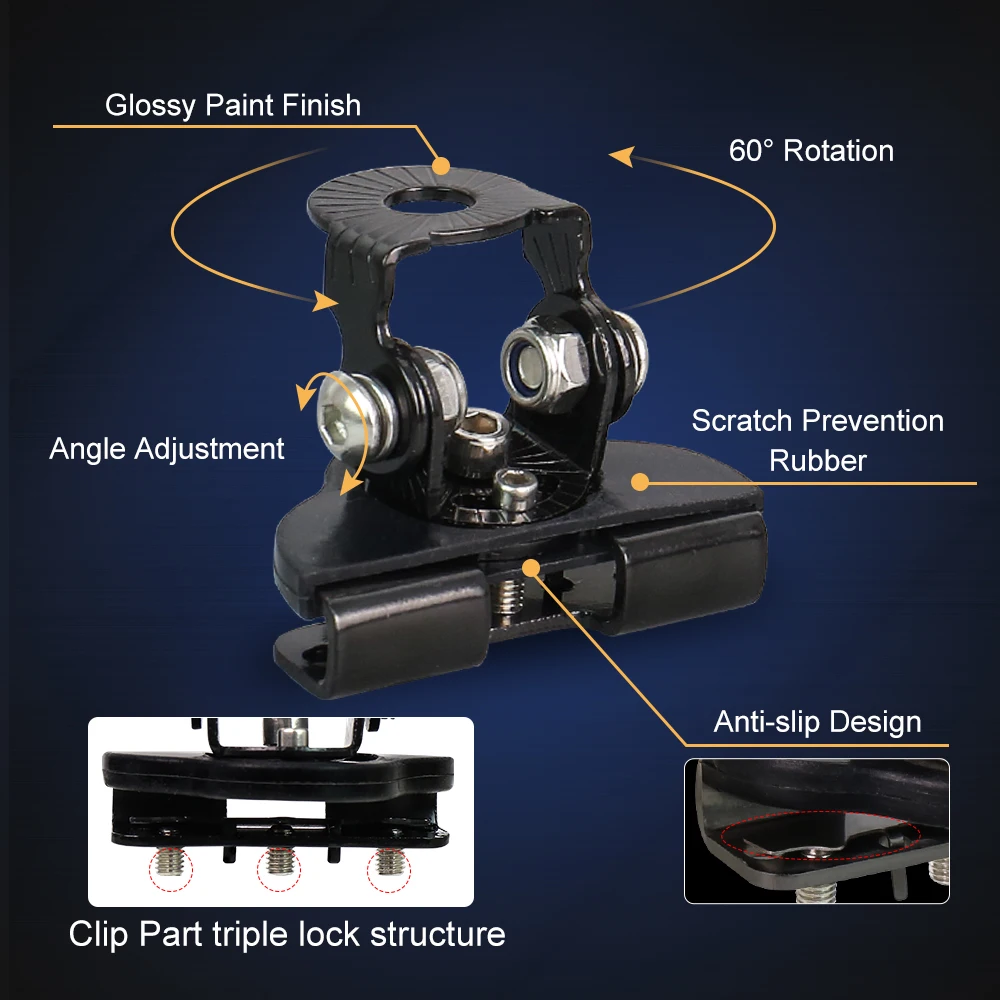 Glossy Paint Finish

60° Rotation

Angle Adjustment

Scratch Prevention Rubber

Anti-slip Design

Clip Part triple lock structure