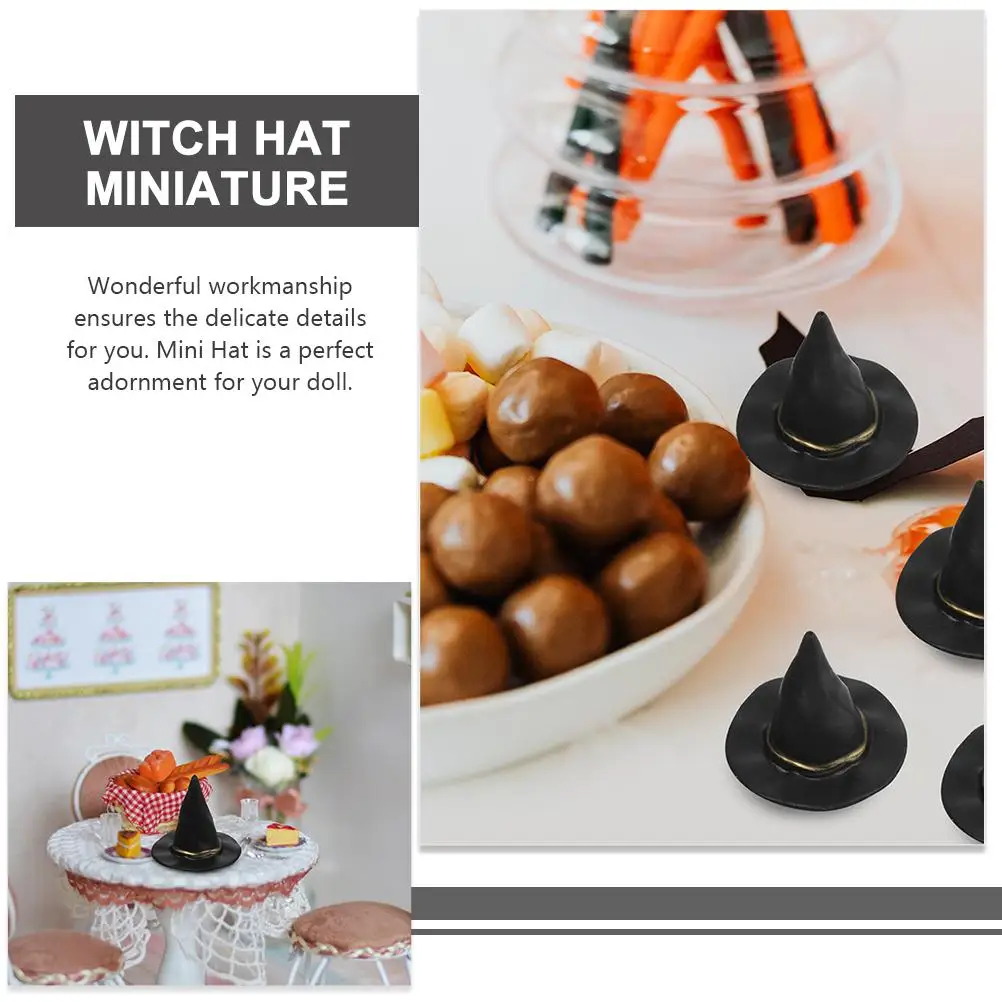 WITCH HAT MINIATURE

Wonderful workmanship ensures the delicate details for you. Mini Hat is a perfect adornment for your doll.