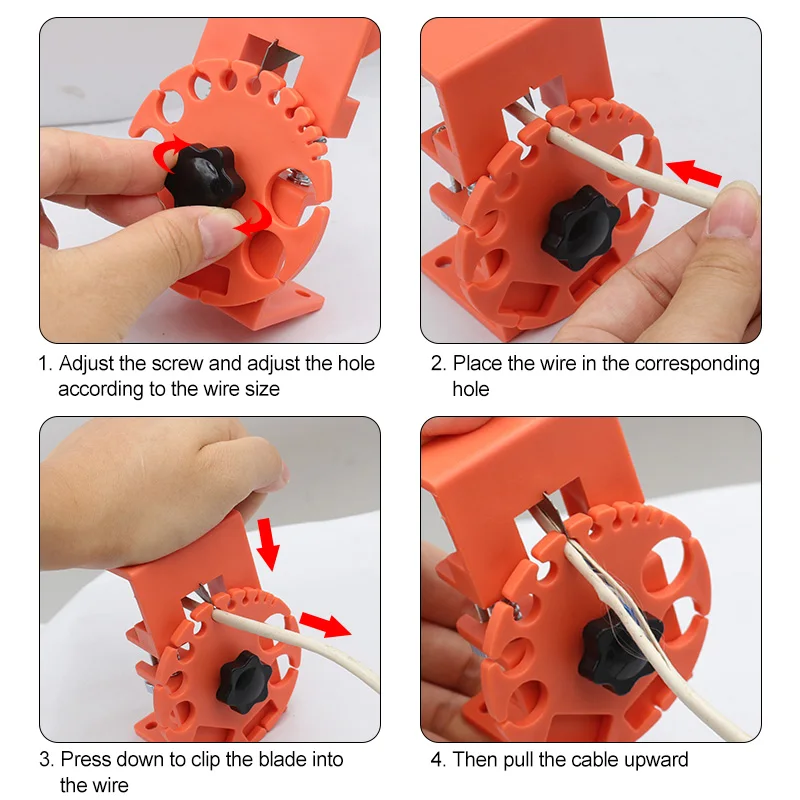 1. Adjust the screw and adjust the hole according to the wire size

2. Place the wire in the corresponding hole

3. Press down to clip the blade into the wire

4. Then pull the cable upward