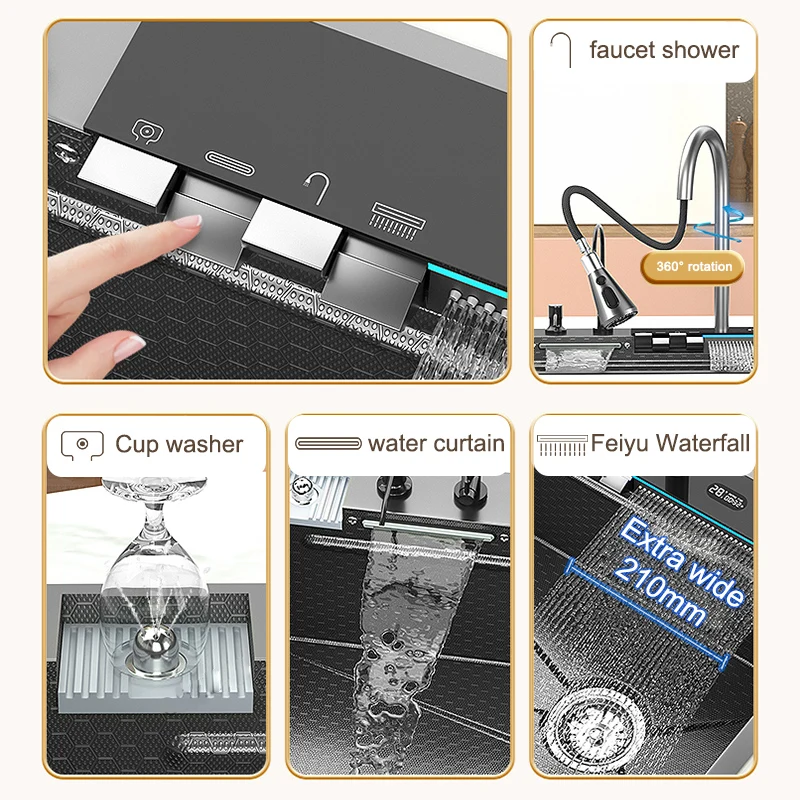 faucet shower

360° rotation

Cup washer

water curtain

Feiyu Waterfall

Extra wide 210mm