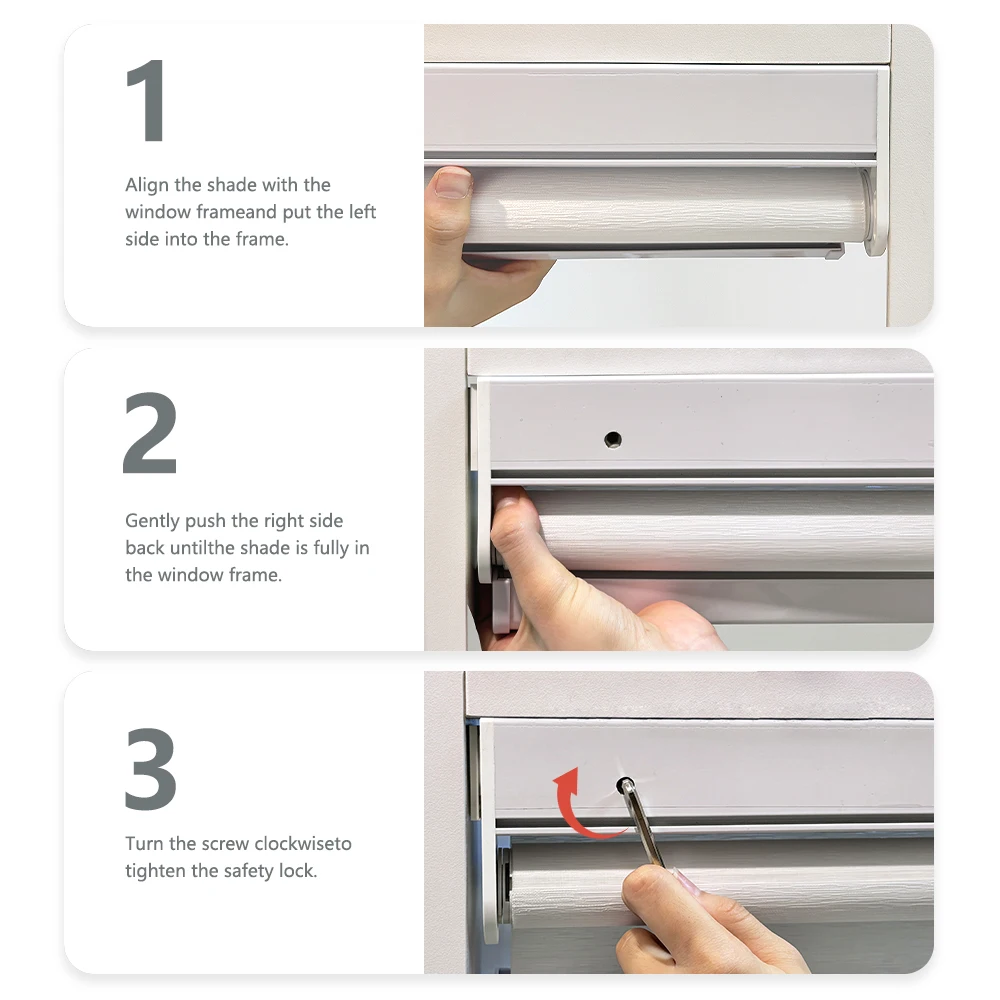 1

Align the shade with the window frameand put the left side into the frame.

2

Gently push the right side back untilthe shade is fully in the window frame.

3

Turn the screw clockwiseto tighten the safety lock.