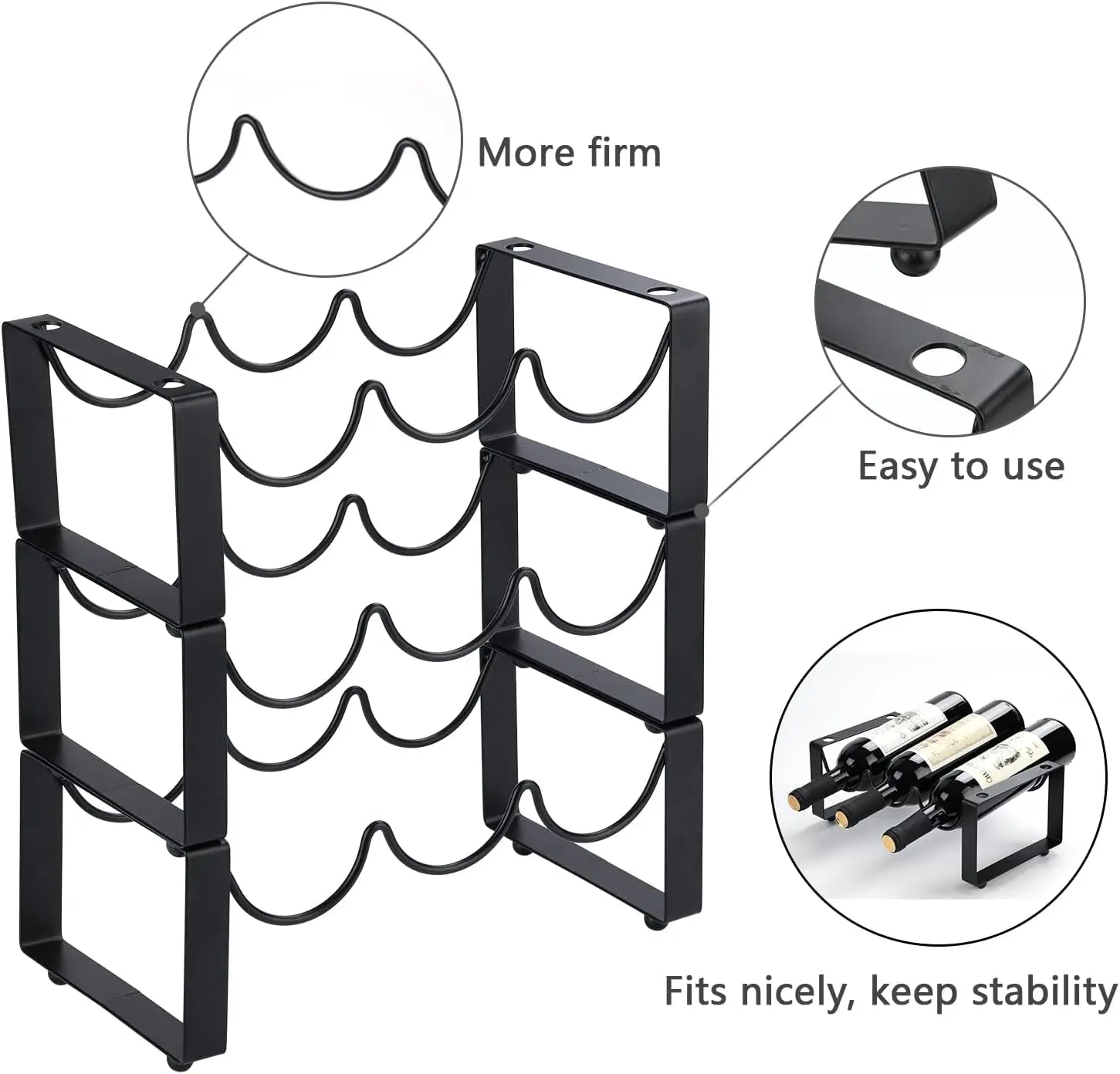 More firm

Easy to use

Fits nicely, keep stability