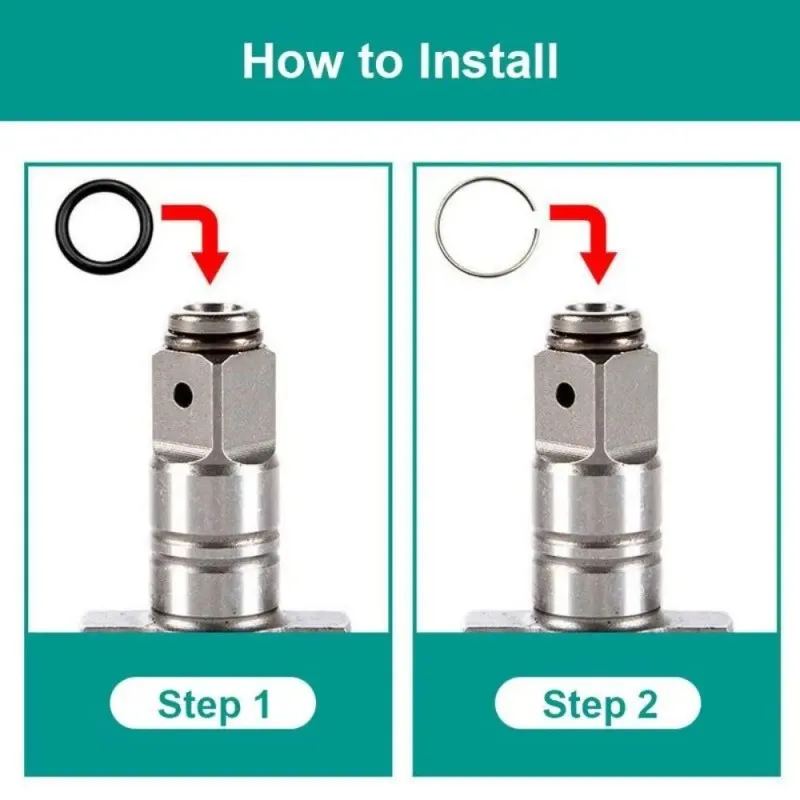 How to Install

Step 1

Step 2