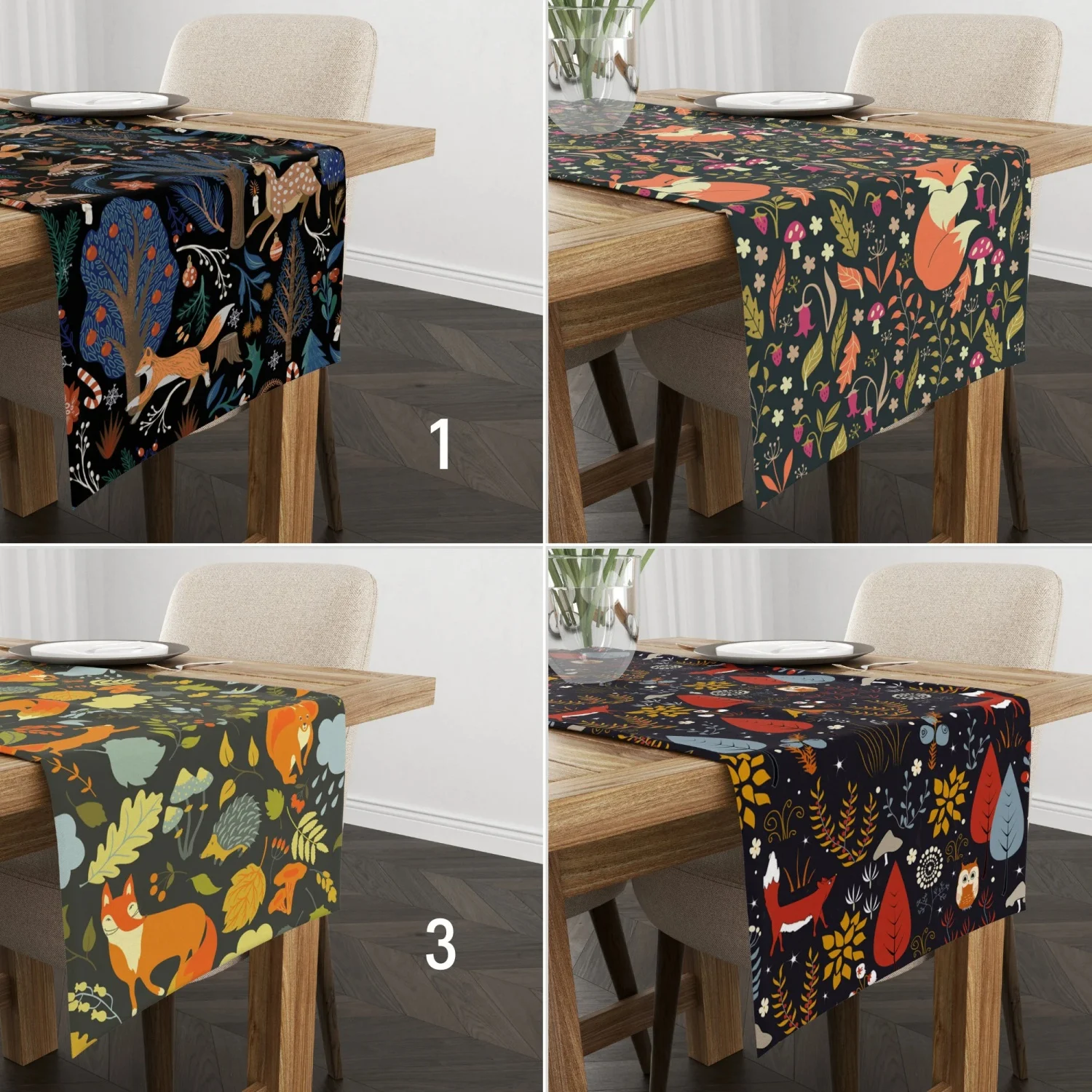 1

3