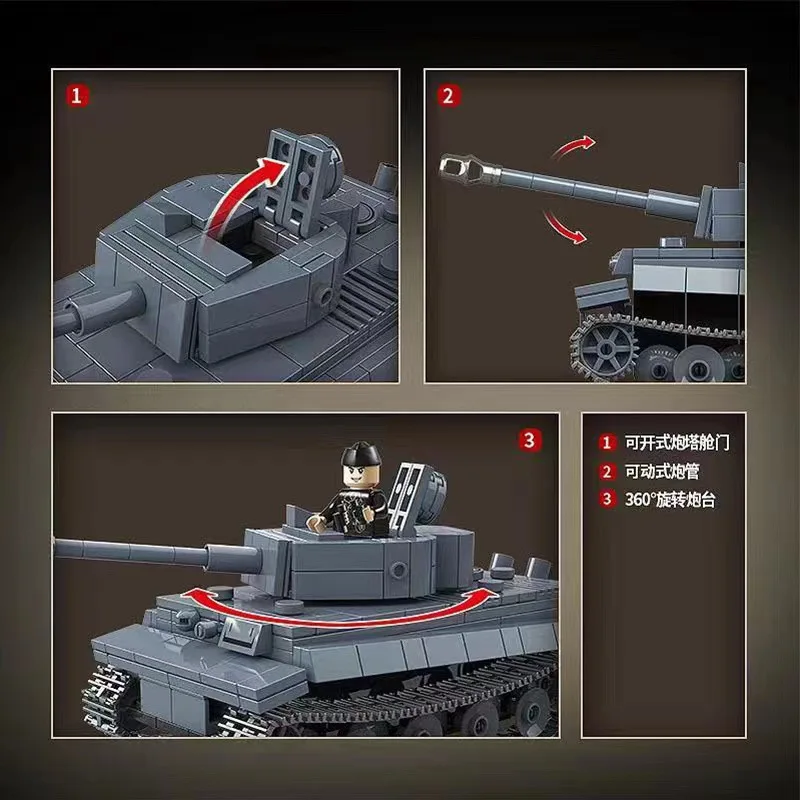 1

2

3

1 可开式炮塔舱门
2 可动式炮管
3 360°旋转炮台