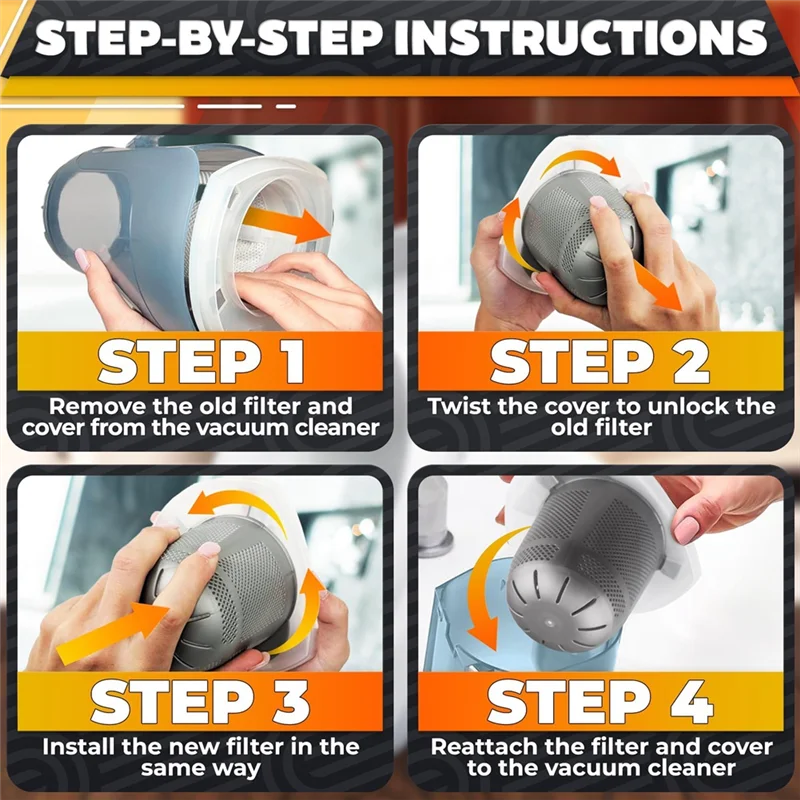 STEP-BY-STEP INSTRUCTIONS

STEP 1
Remove the old filter and cover from the vacuum cleaner

STEP 2
Twist the cover to unlock the old filter

STEP 3
Install the new filter in the same way

STEP 4
Reattach the filter and cover to the vacuum cleaner