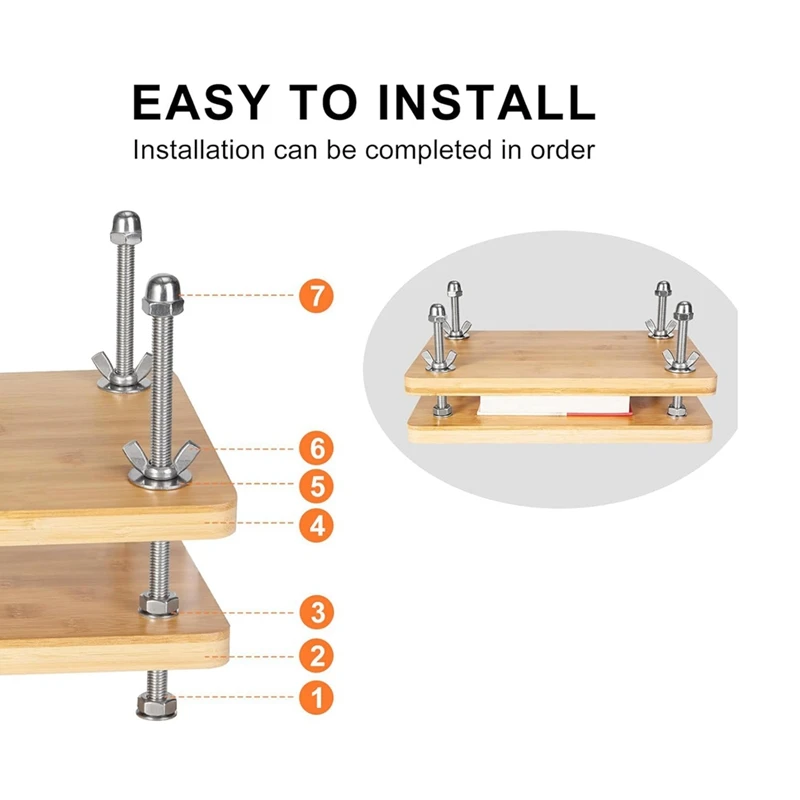 EASY TO INSTALL
Installation can be completed in order

7
6
5
4
3
2
1