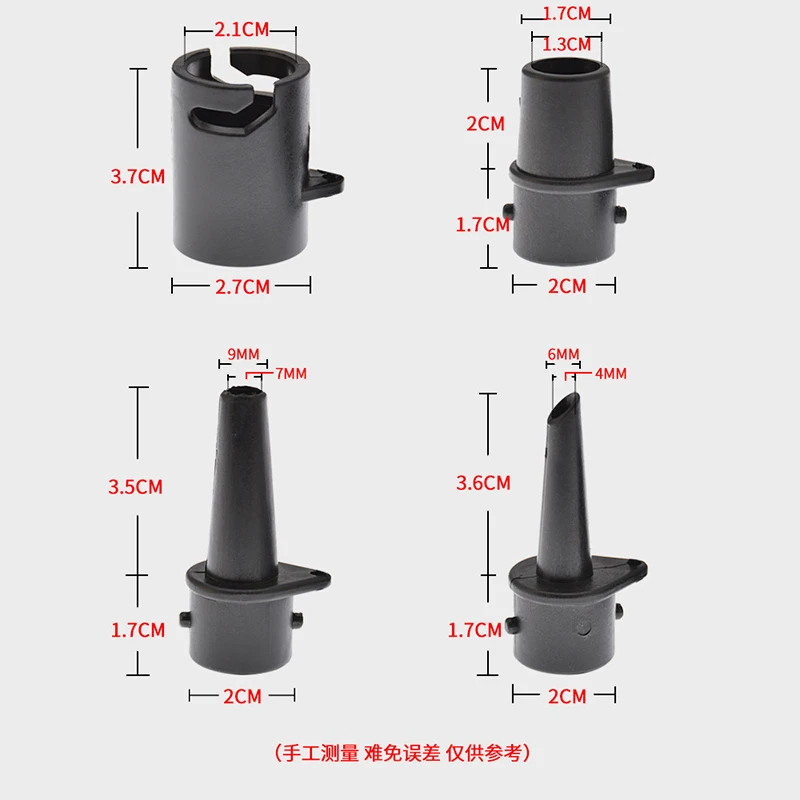 2.1CM
3.7CM
2.7CM

1.7CM
1.3CM
2CM
1.7CM
2CM

9MM
7MM
3.5CM
1.7CM
2CM

6MM
4MM
3.6CM
1.7CM
2CM

（手工测量 难免误差 仅供参考）