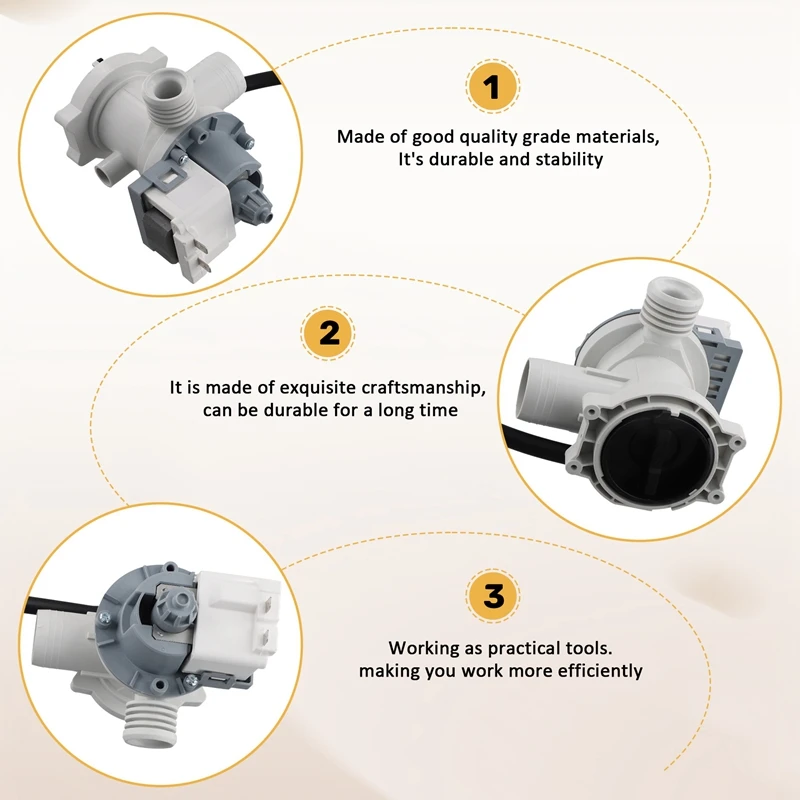 1

Made of good quality grade materials, It's durable and stability

2

It is made of exquisite craftsmanship, can be durable for a long time

3

Working as practical tools. making you work more efficiently