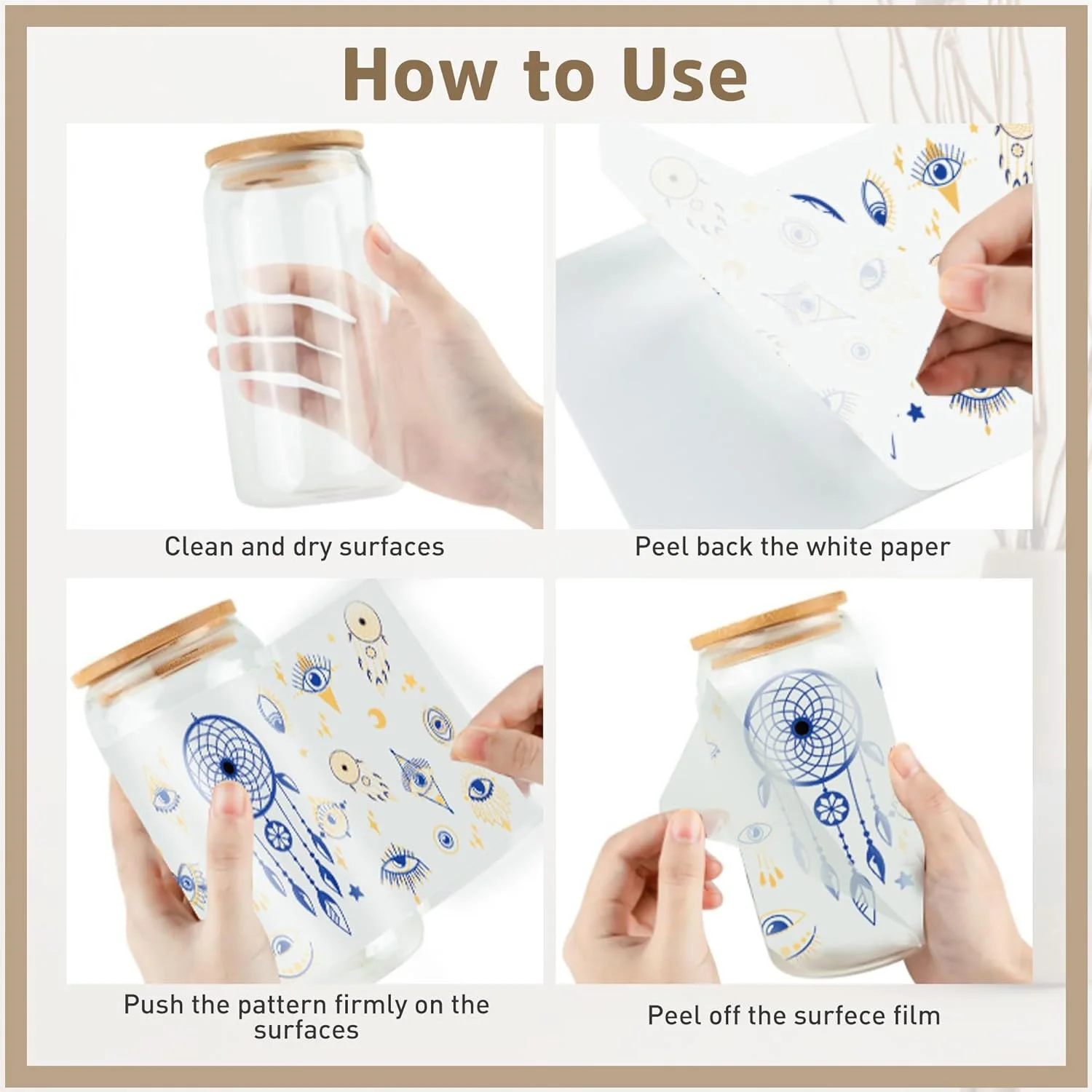 How to Use

Clean and dry surfaces

Peel back the white paper

Push the pattern firmly on the surfaces

Peel off the surfece film