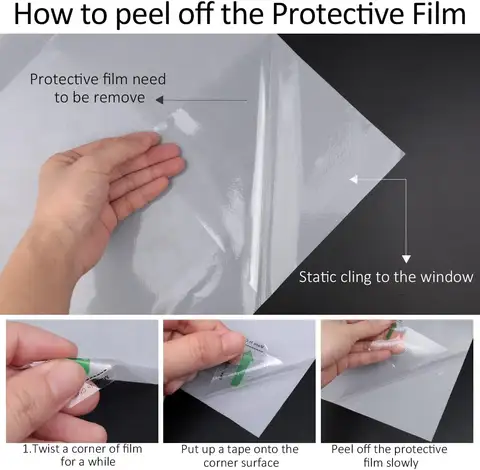 How to peel off the Protective Film

Protective film need to be remove

Static cling to the window

1.Twist a corner of film for a while

Put up a tape onto the corner surface

Peel off the protective film slowly