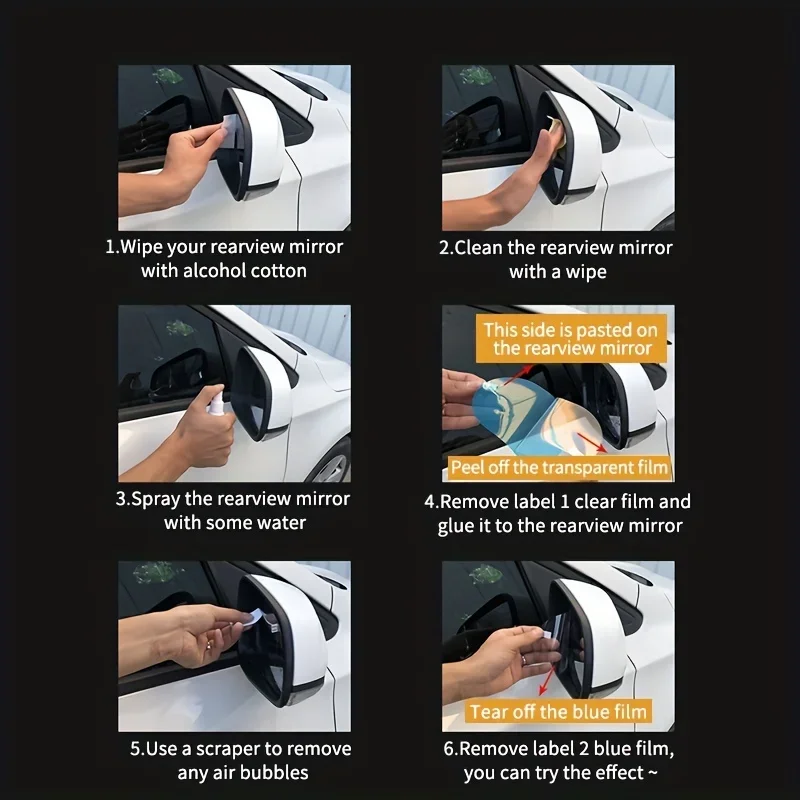 1.Wipe your rearview mirror with alcohol cotton

2.Clean the rearview mirror with a wipe

3.Spray the rearview mirror with some water

This side is pasted on the rearview mirror

Peel off the transparent film

4.Remove label 1 clear film and glue it to the rearview mirror

5.Use a scraper to remove any air bubbles

Tear off the blue film

6.Remove label 2 blue film, you can try the effect ~