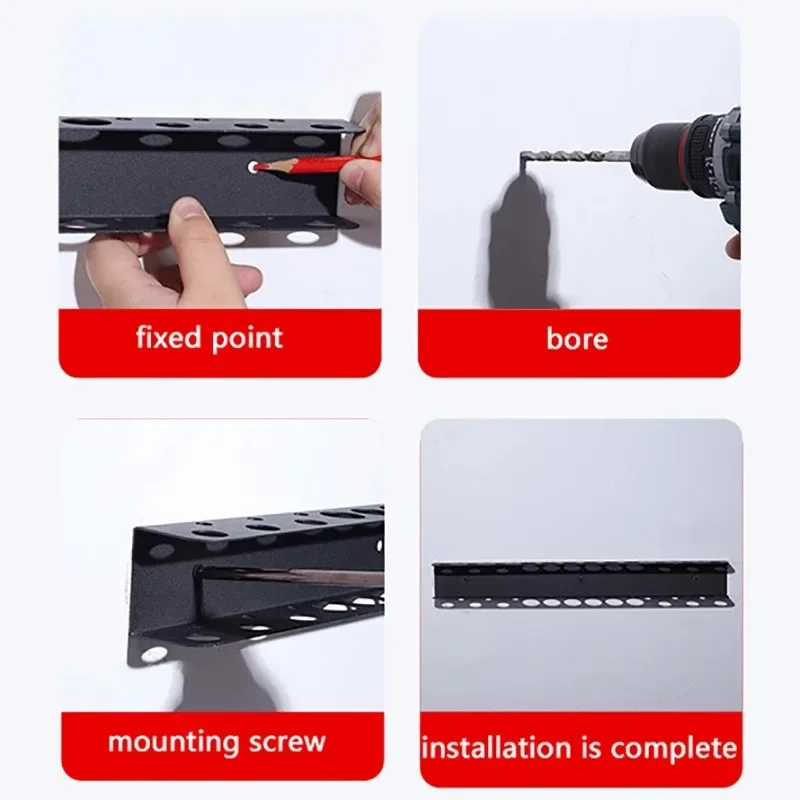 fixed point

bore

mounting screw

installation is complete