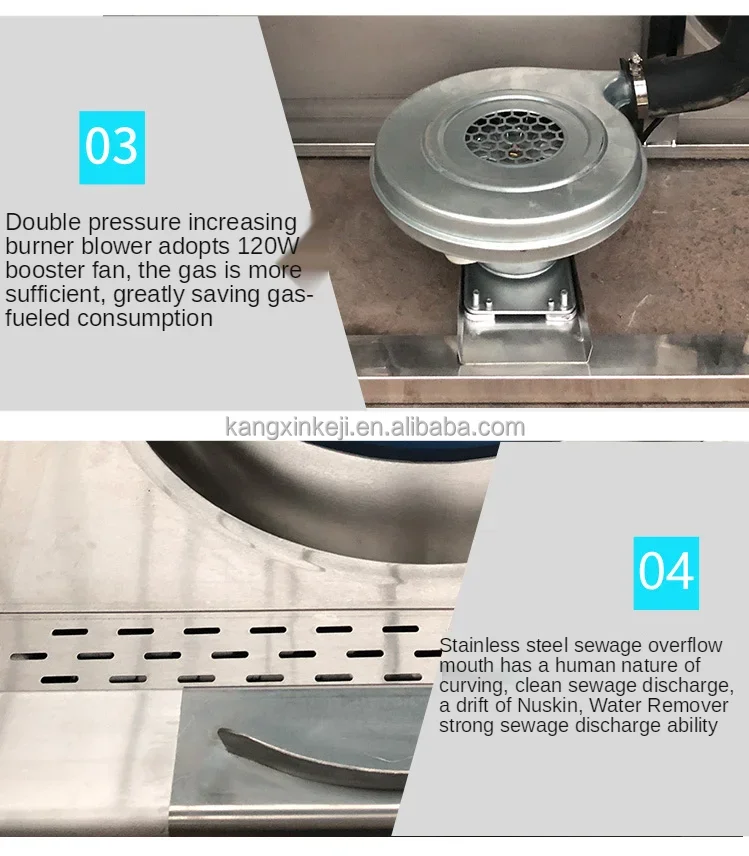 03

Double pressure increasing burner blower adopts 120W booster fan, the gas is more sufficient, greatly saving gas-fueled consumption

kangxinkeji.en.alibaba.com

04

Stainless steel sewage overflow mouth has a human nature of curving, clean sewage discharge, a drift of Nuskin, Water Remover strong sewage discharge ability