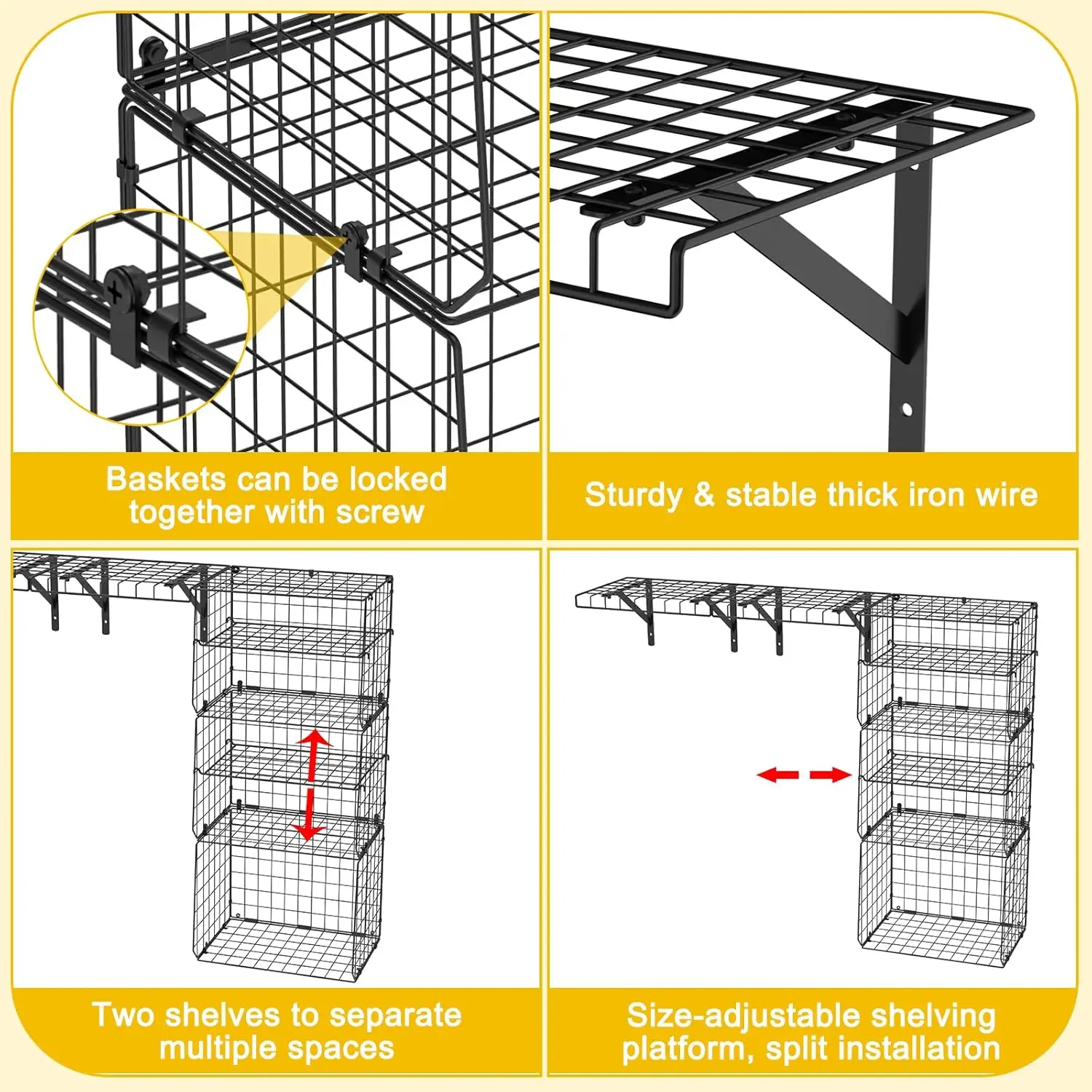 Baskets can be locked together with screw

Sturdy & stable thick iron wire

Two shelves to separate multiple spaces

Size-adjustable shelving platform, split installation