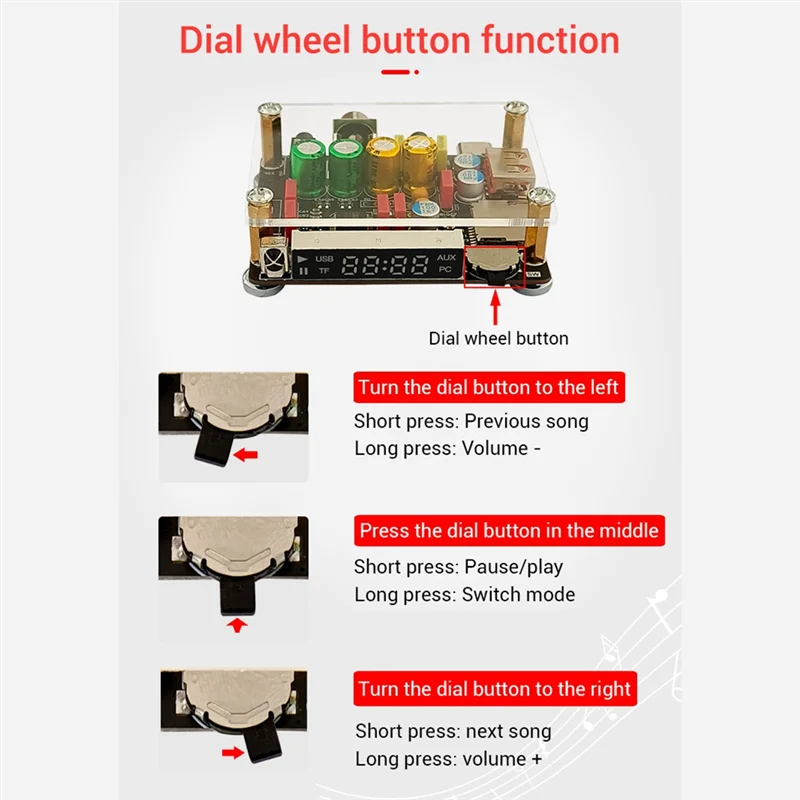 Dial wheel button function

USB
TF
88:88
AUX
PC

Dial wheel button

Turn the dial button to the left
Short press: Previous song
Long press: Volume -

Press the dial button in the middle
Short press: Pause/play
Long press: Switch mode

Turn the dial button to the right
Short press: next song
Long press: volume +