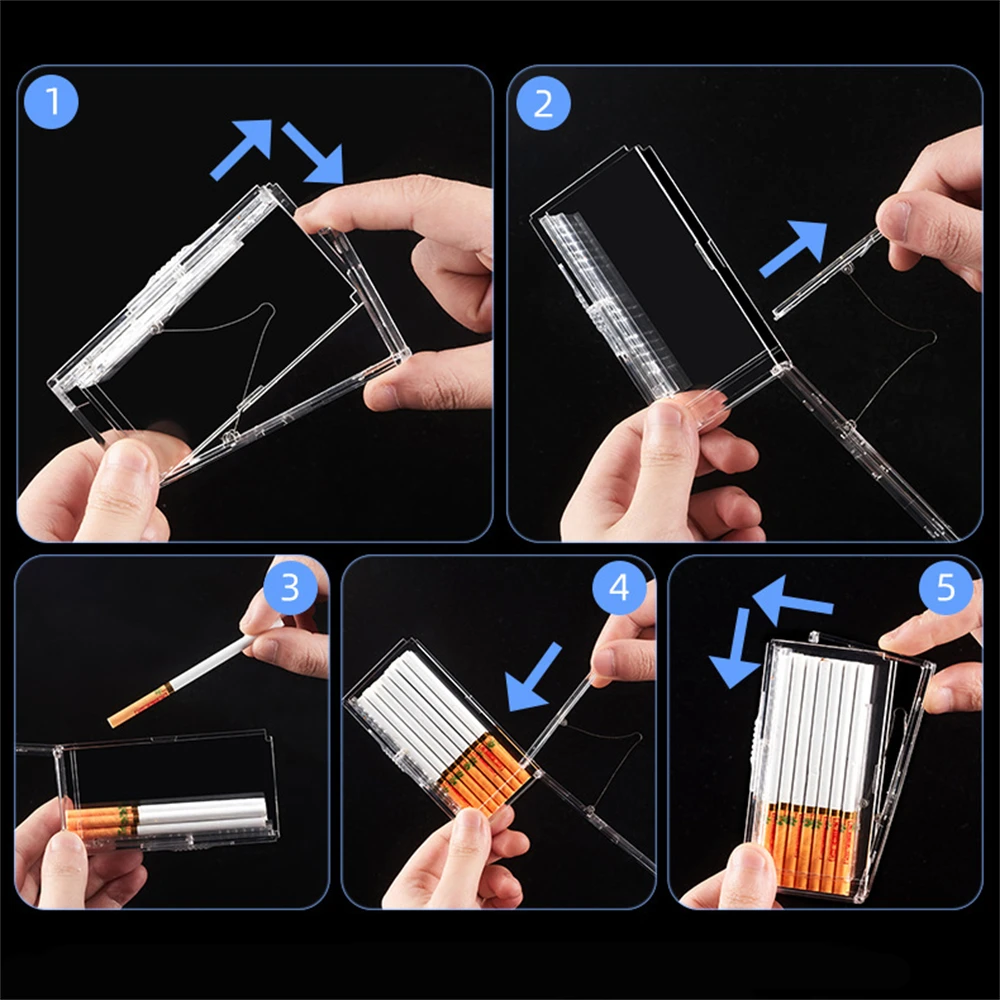 1
2
3
4
5