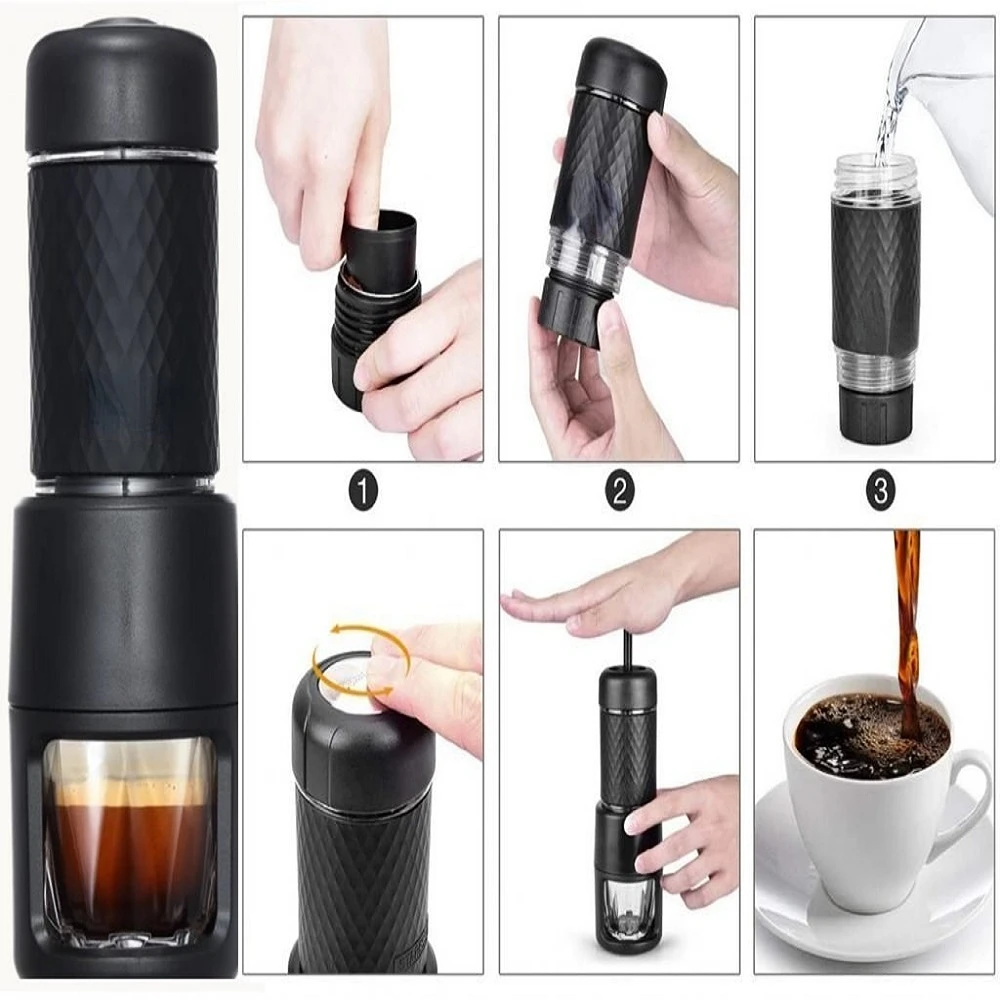 1

2

3