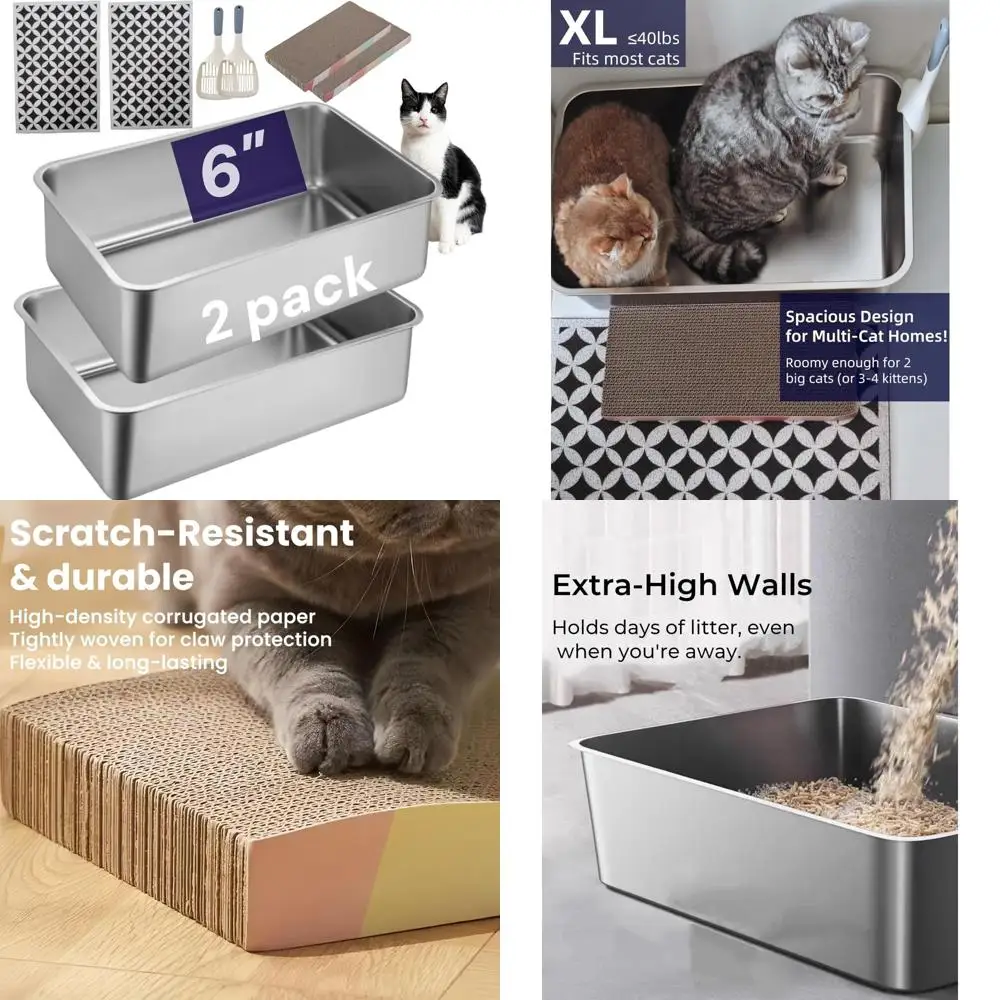 6"

2 pack

XL ≤40lbs
Fits most cats

Spacious Design for Multi-Cat Homes!
Roomy enough for 2 big cats (or 3-4 kittens)

Scratch-Resistant & durable
High-density corrugated paper
Tightly woven for claw protection
Flexible & long-lasting

Extra-High Walls
Holds days of litter, even when you're away.