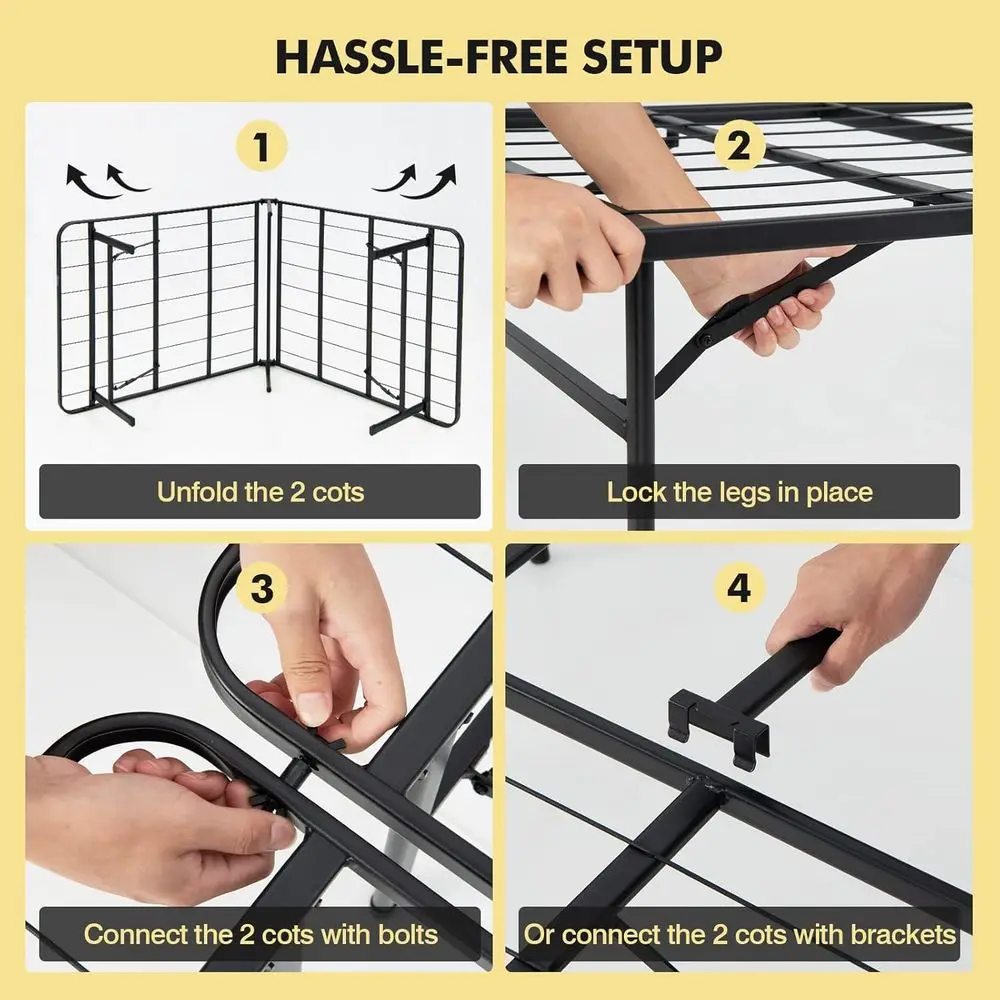 HASSLE-FREE SETUP

1

Unfold the 2 cots

2

Lock the legs in place

3

Connect the 2 cots with bolts

4

Or connect the 2 cots with brackets