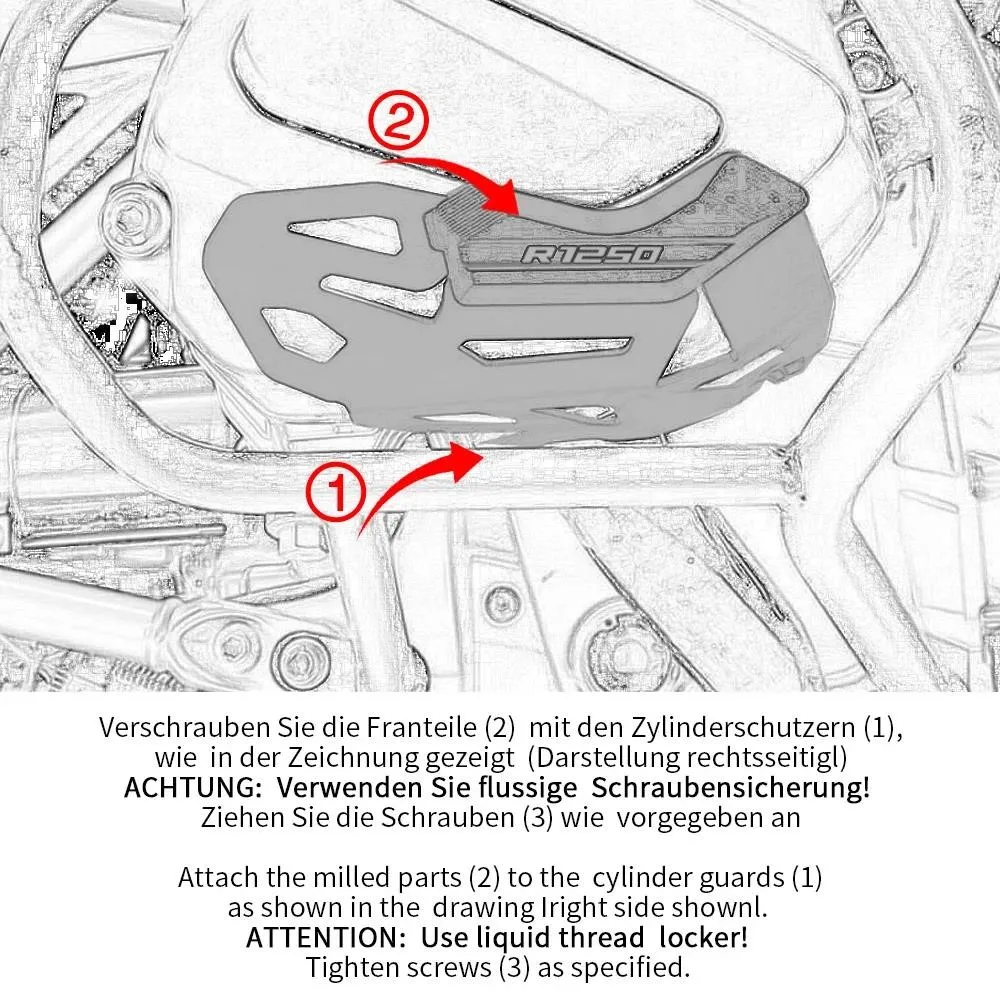 ②

R1250

①

Verschrauben Sie die Franteile (2) mit den Zylinderschutzern (1), wie in der Zeichnung gezeigt (Darstellung rechtsseitigl)
ACHTUNG: Verwenden Sie flussige Schraubensicherung!
Ziehen Sie die Schrauben (3) wie vorgegeben an

Attach the milled parts (2) to the cylinder guards (1) as shown in the drawing Iright side shownl.
ATTENTION: Use liquid thread locker!
Tighten screws (3) as specified.