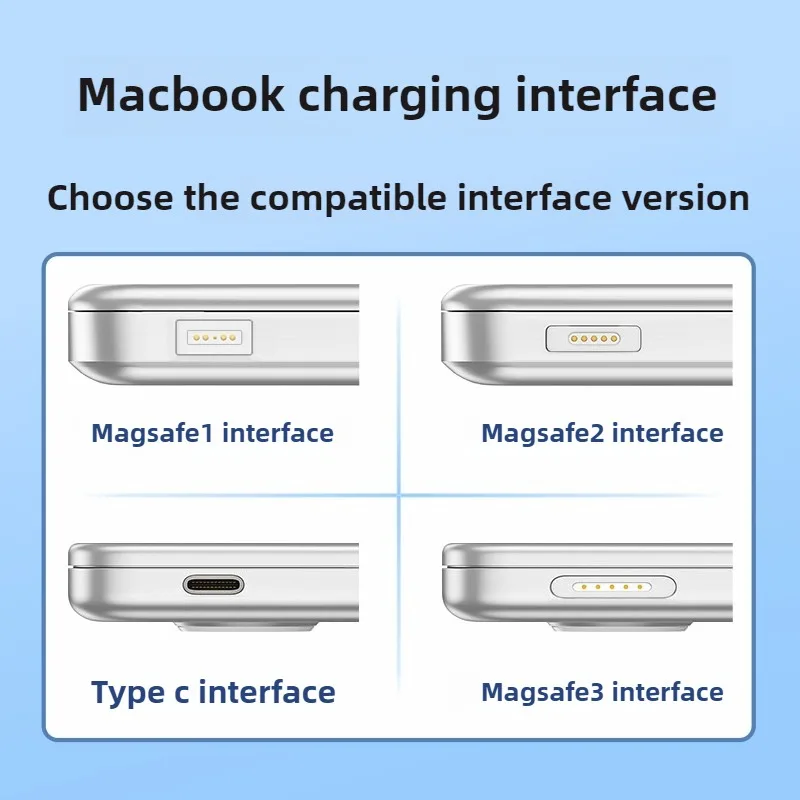 Macbook charging interface

Choose the compatible interface version

Magsafe1 interface

Magsafe2 interface

Type c interface

Magsafe3 interface