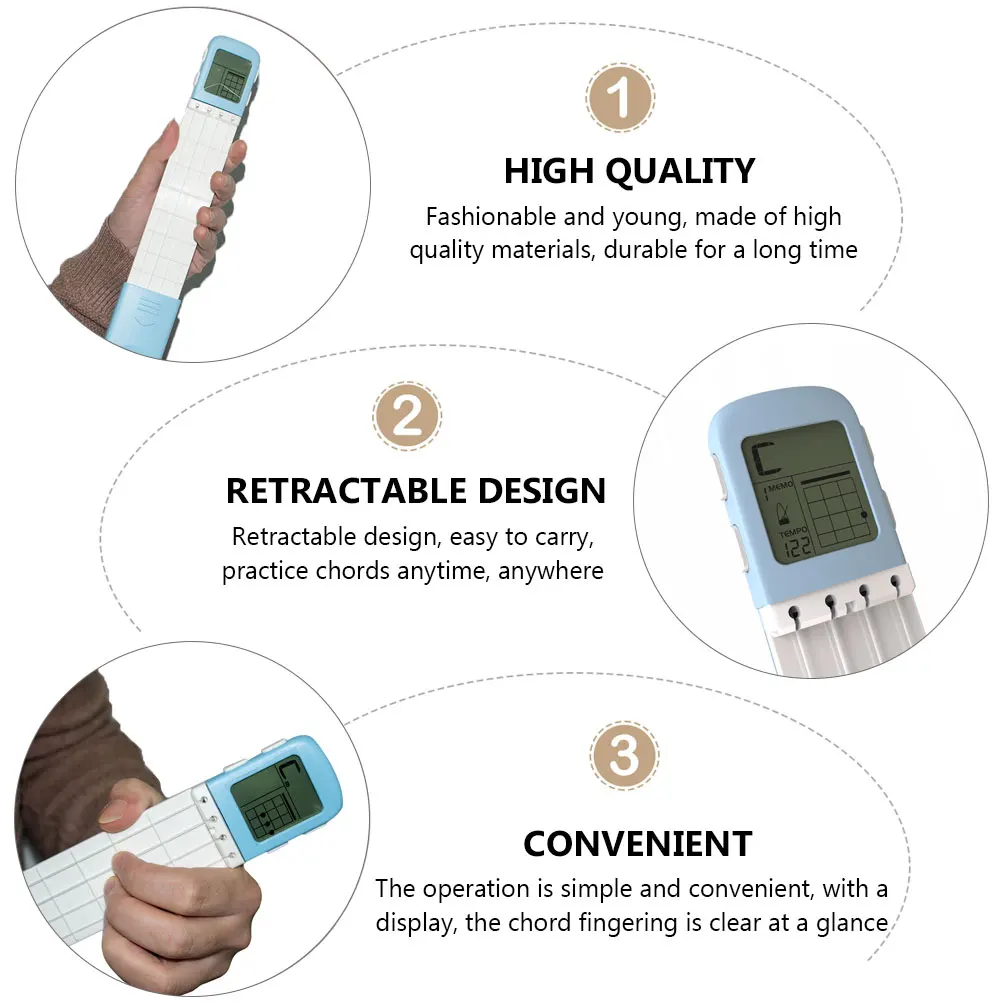 1

HIGH QUALITY

Fashionable and young, made of high quality materials, durable for a long time

2

RETRACTABLE DESIGN

Retractable design, easy to carry, practice chords anytime, anywhere

C
MEMO
TEMPO
122

3

CONVENIENT

The operation is simple and convenient, with a display, the chord fingering is clear at a glance