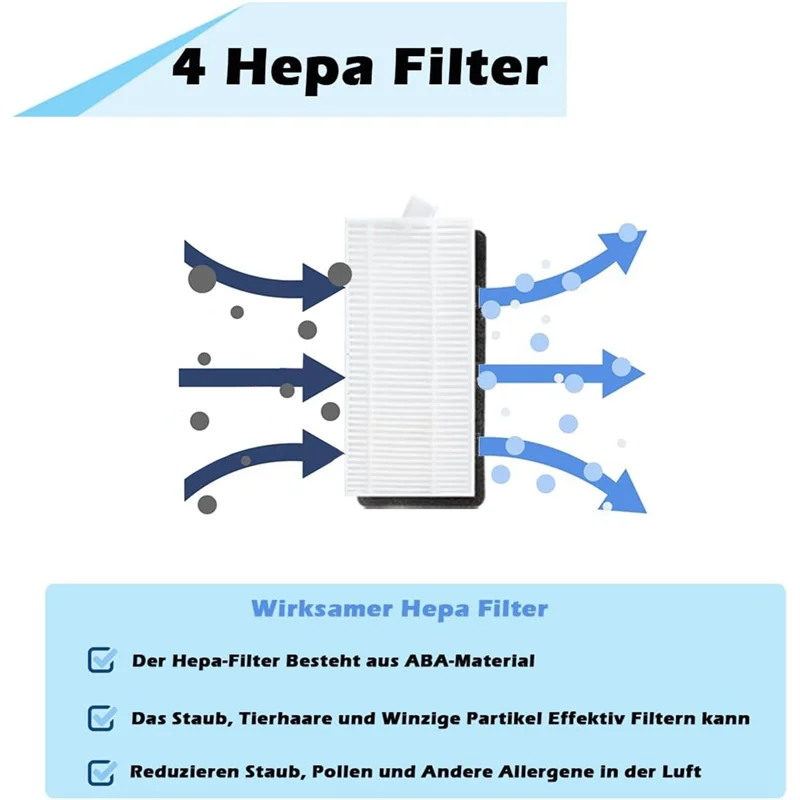 4 Hepa Filter

Wirksamer Hepa Filter

Der Hepa-Filter Besteht aus ABA-Material

Das Staub, Tierhaare und Winzige Partikel Effektiv Filtern kann

Reduzieren Staub, Pollen und Andere Allergene in der Luft