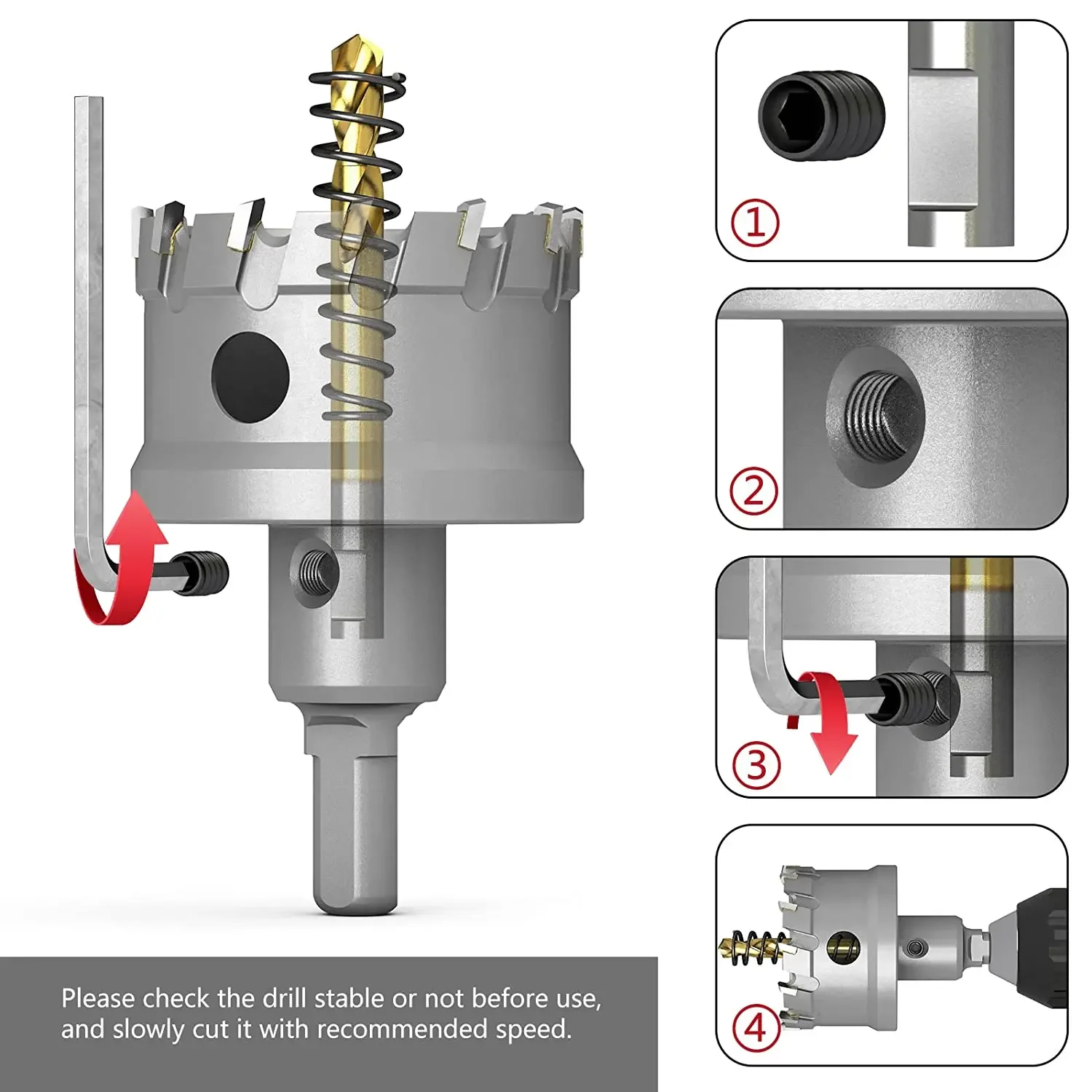 ①

②

③

④

Please check the drill stable or not before use, and slowly cut it with recommended speed.