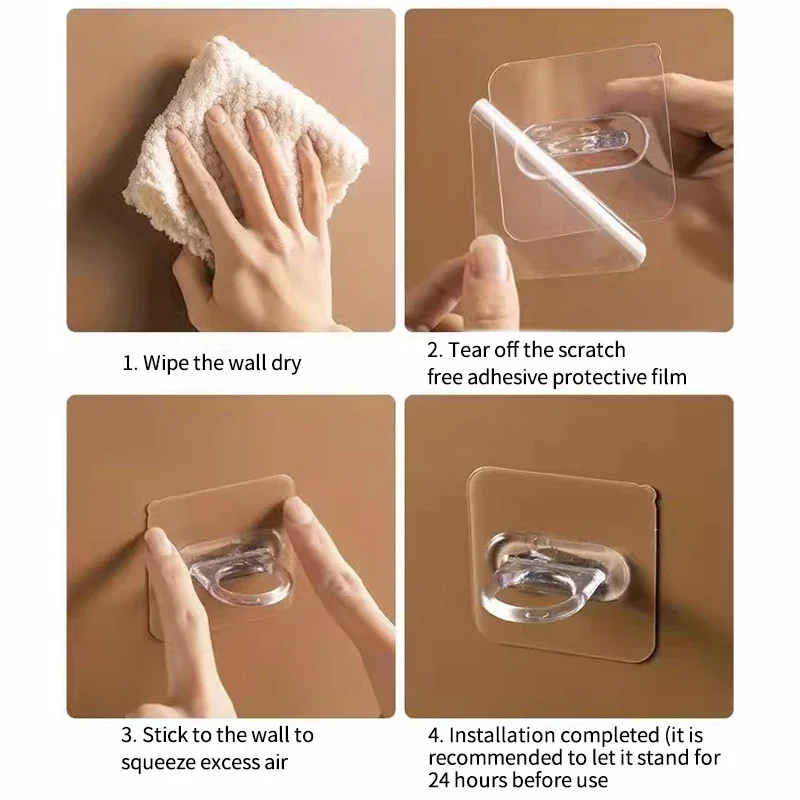 1. Wipe the wall dry

2. Tear off the scratch free adhesive protective film

3. Stick to the wall to squeeze excess air

4. Installation completed (it is recommended to let it stand for 24 hours before use