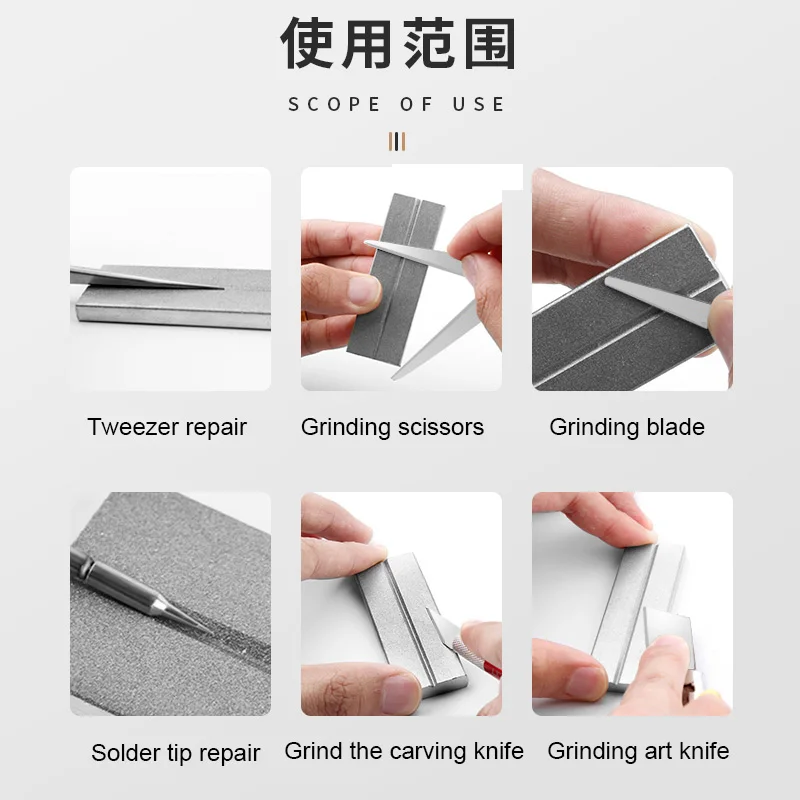 使用范围

SCOPE OF USE

Tweezer repair

Grinding scissors

Grinding blade

Solder tip repair

Grind the carving knife

Grinding art knife