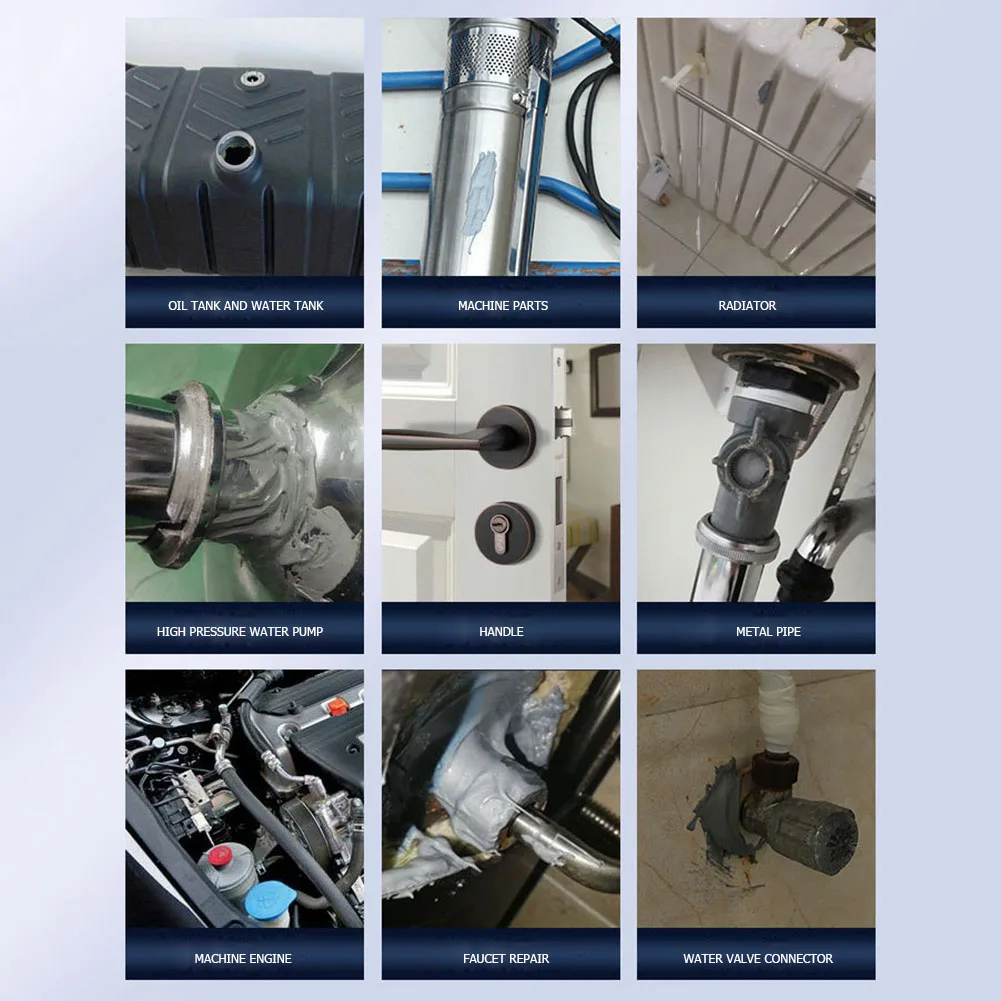 OIL TANK AND WATER TANK

MACHINE PARTS

RADIATOR

HIGH PRESSURE WATER PUMP

HANDLE

METAL PIPE

MACHINE ENGINE

FAUCET REPAIR

WATER VALVE CONNECTOR