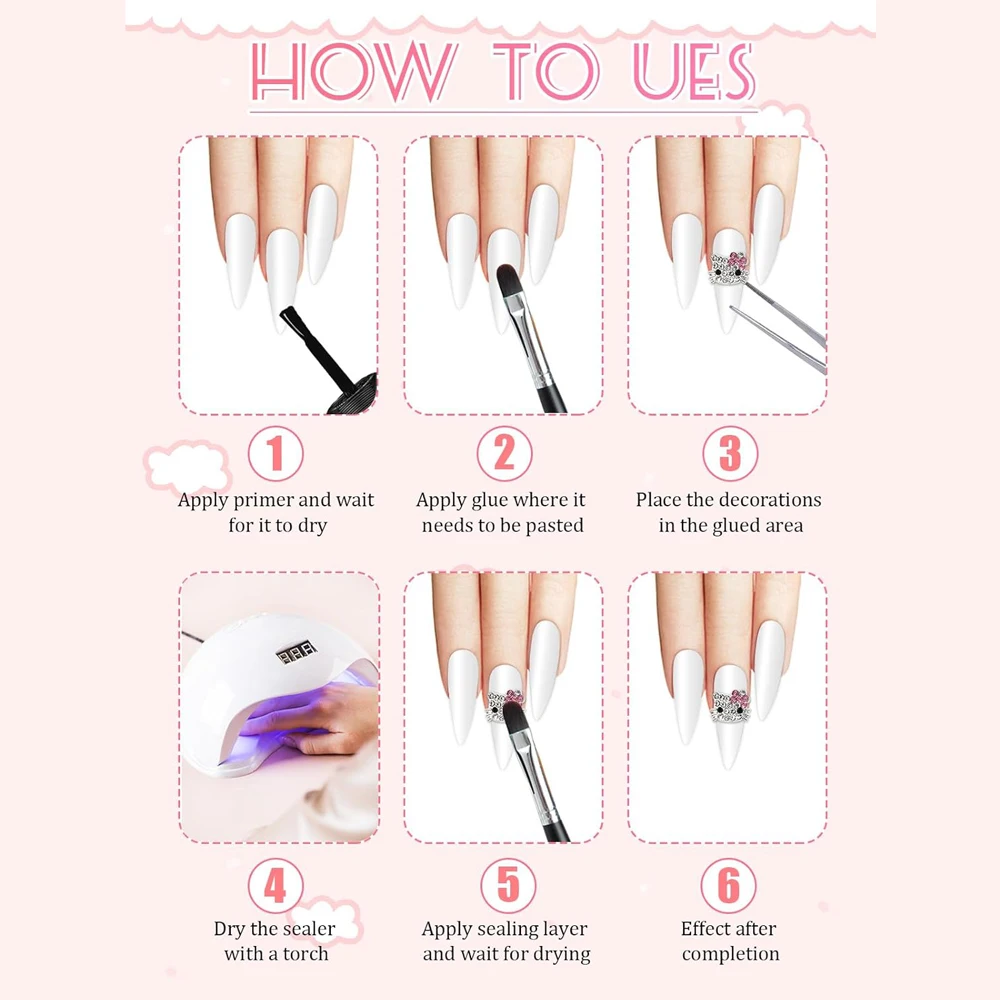 HOW TO UES

1
Apply primer and wait for it to dry

2
Apply glue where it needs to be pasted

3
Place the decorations in the glued area

4
Dry the sealer with a torch

5
Apply sealing layer and wait for drying

6
Effect after completion