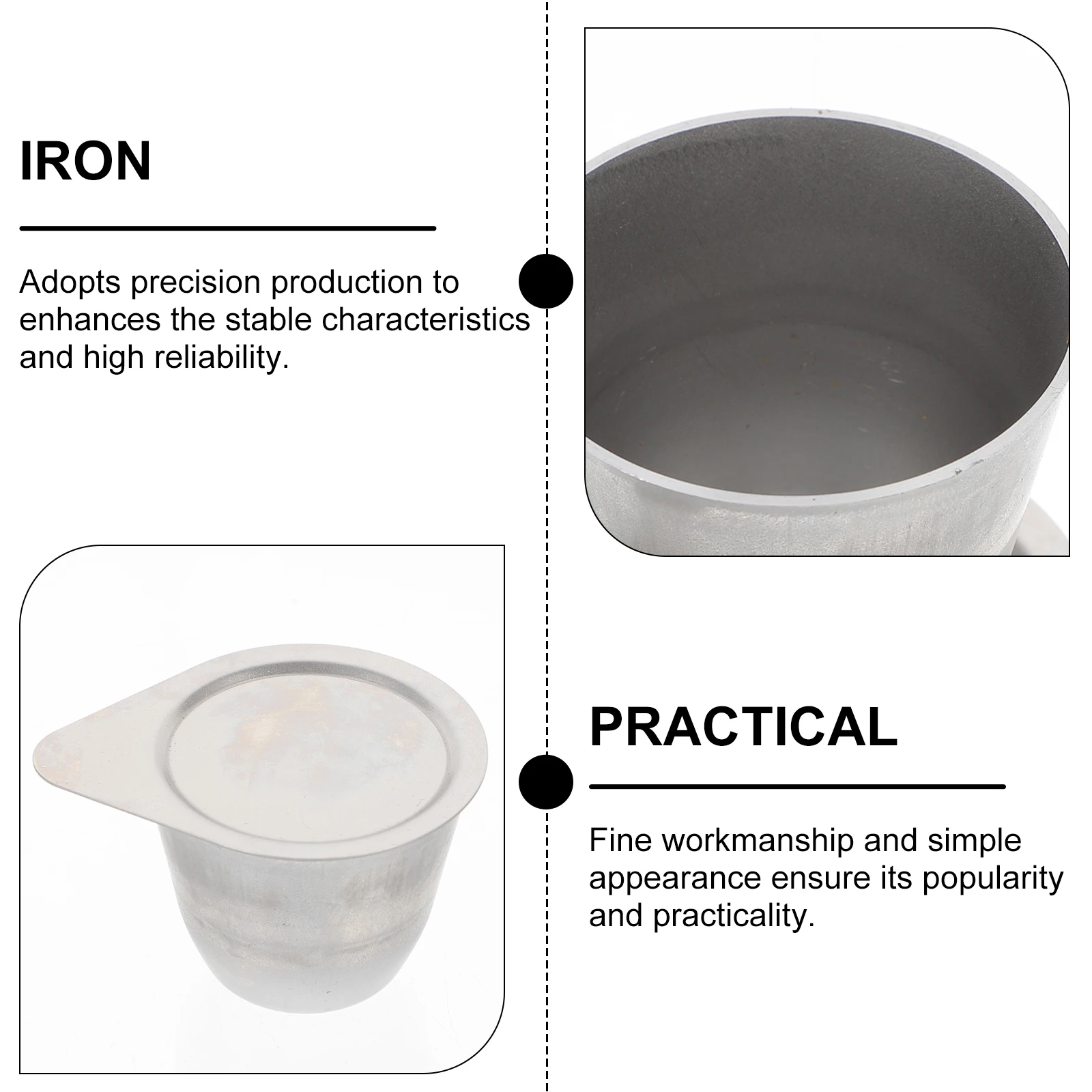 IRON

Adopts precision production to enhances the stable characteristics and high reliability.

PRACTICAL

Fine workmanship and simple appearance ensure its popularity and practicality.